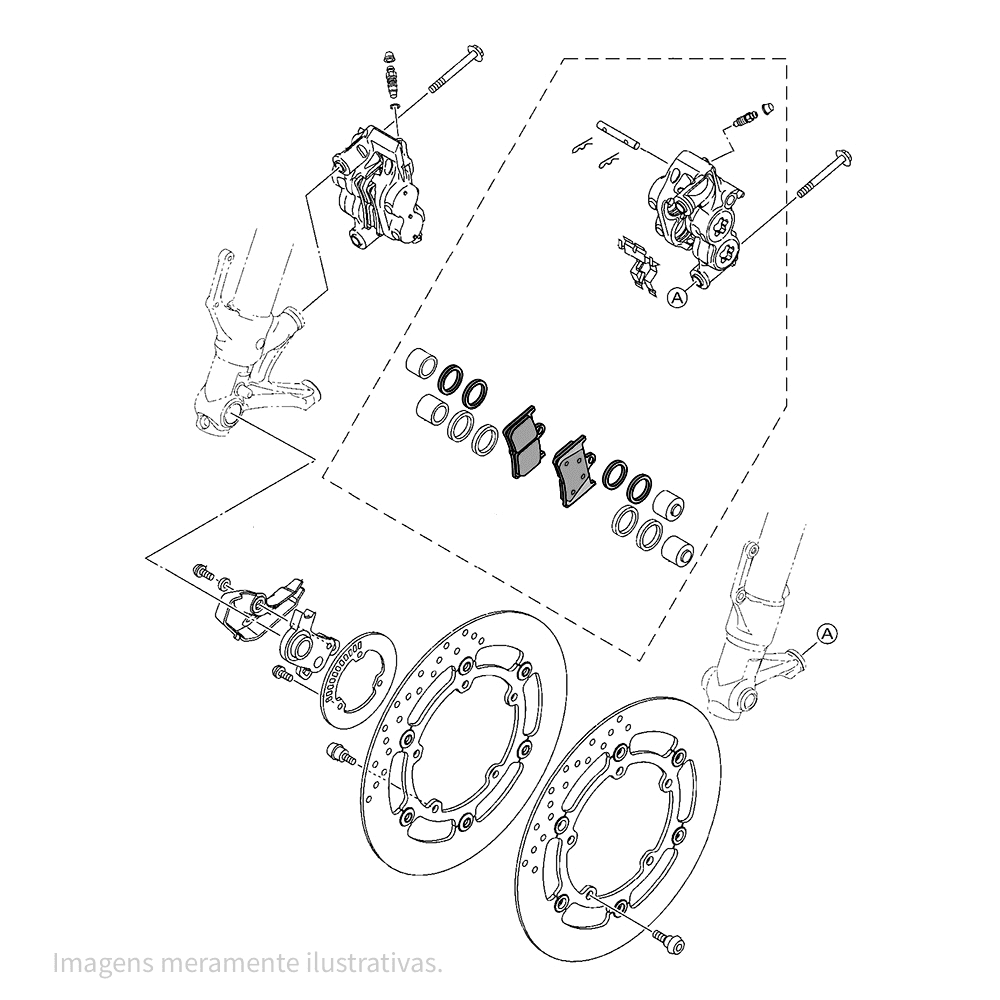 A

A

Imagens meramente ilustrativas.