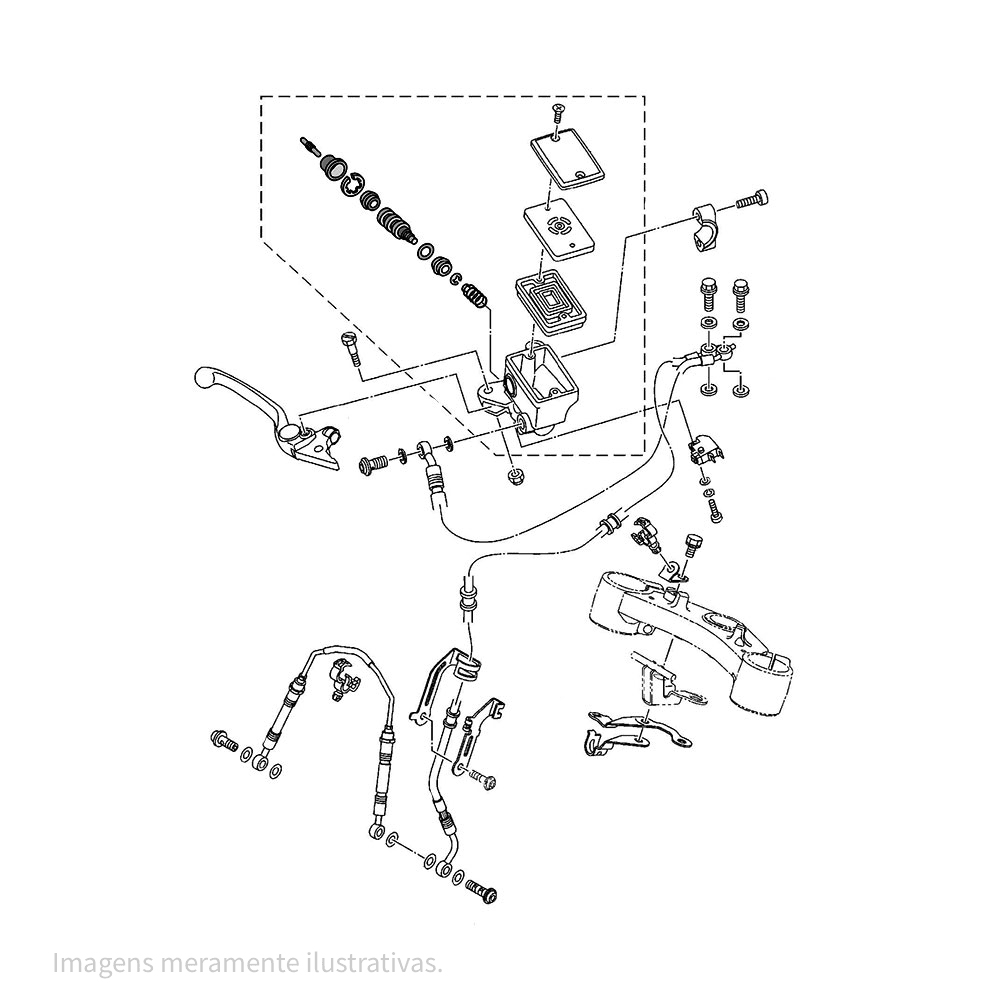 Imagens meramente ilustrativas.