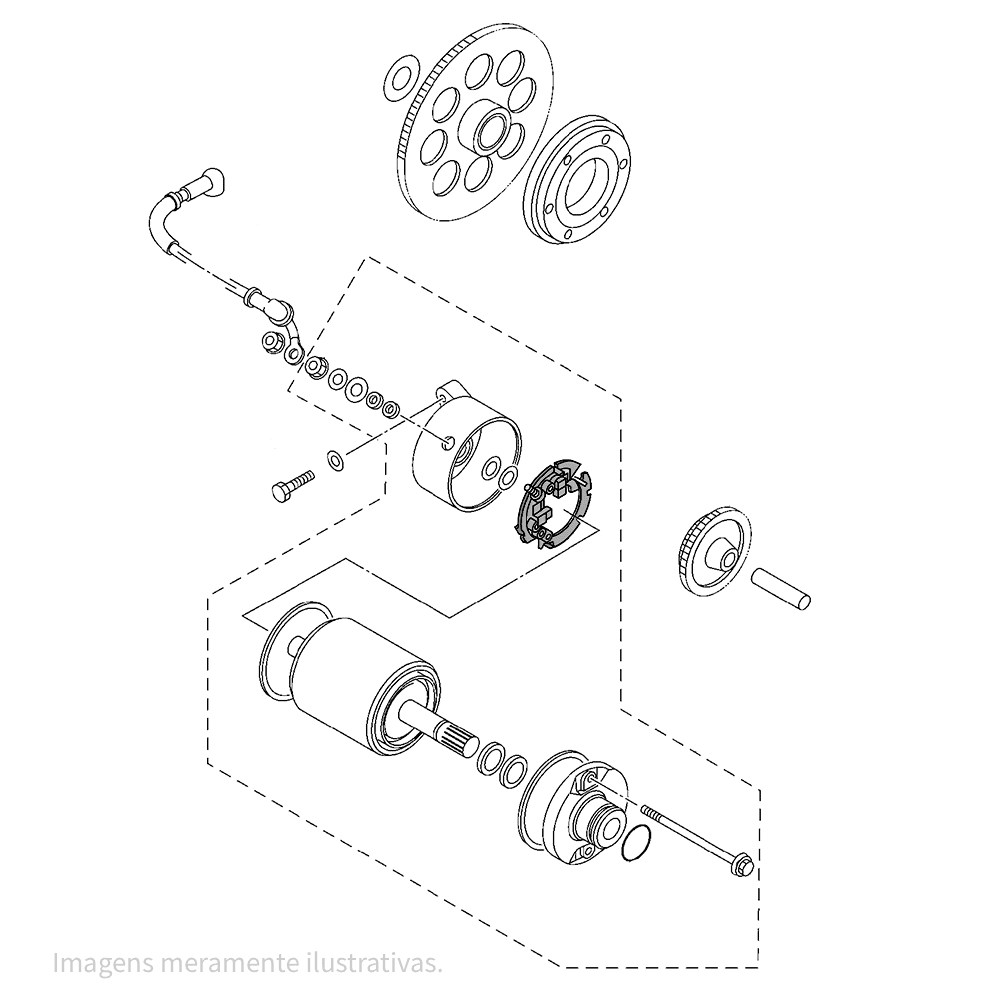 Imagens meramente ilustrativas.