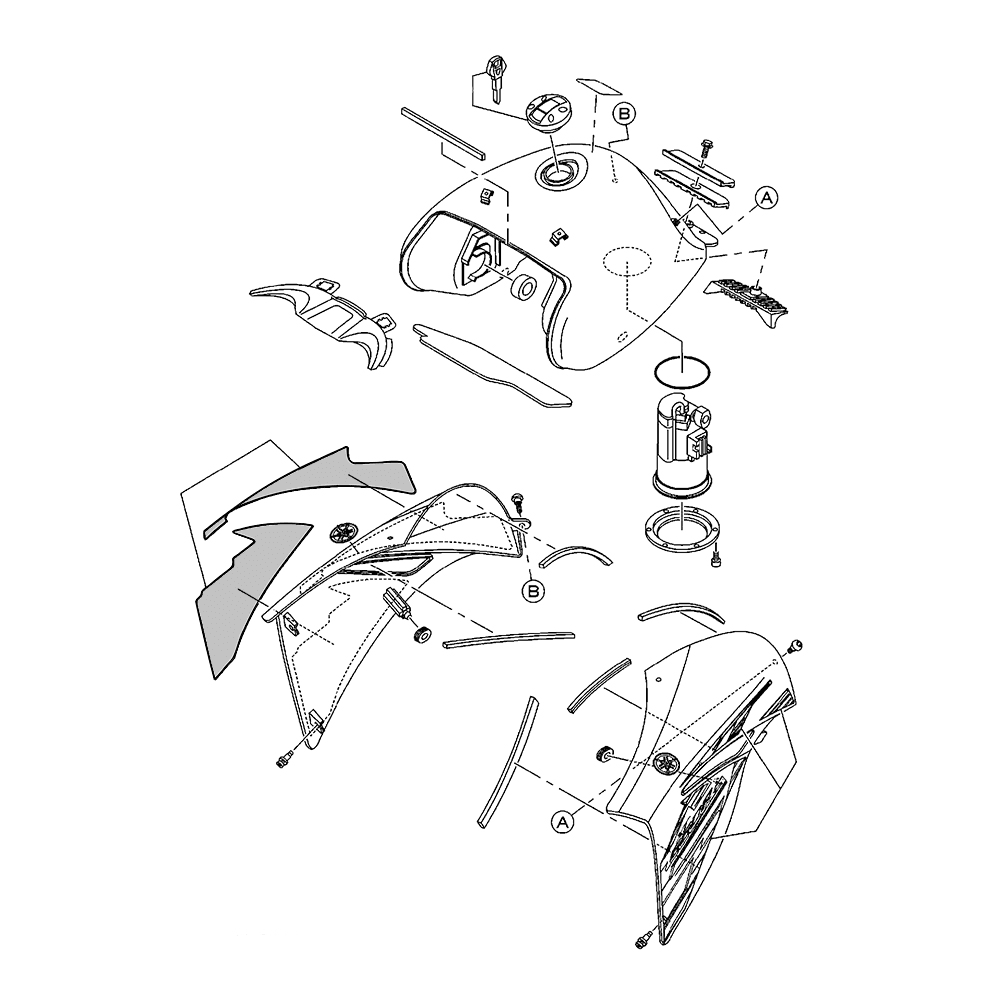 B
A
B
A