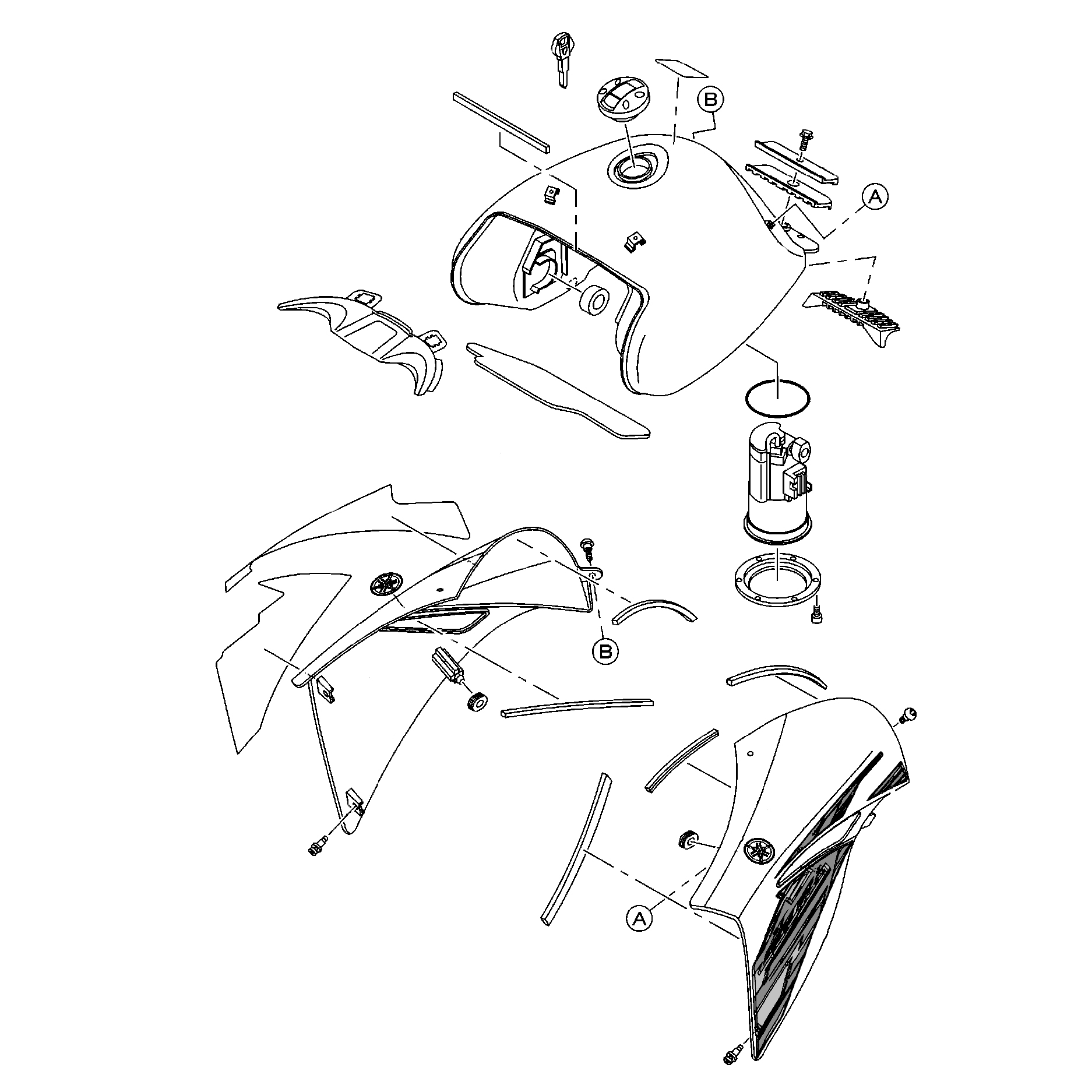 B
A
B
A