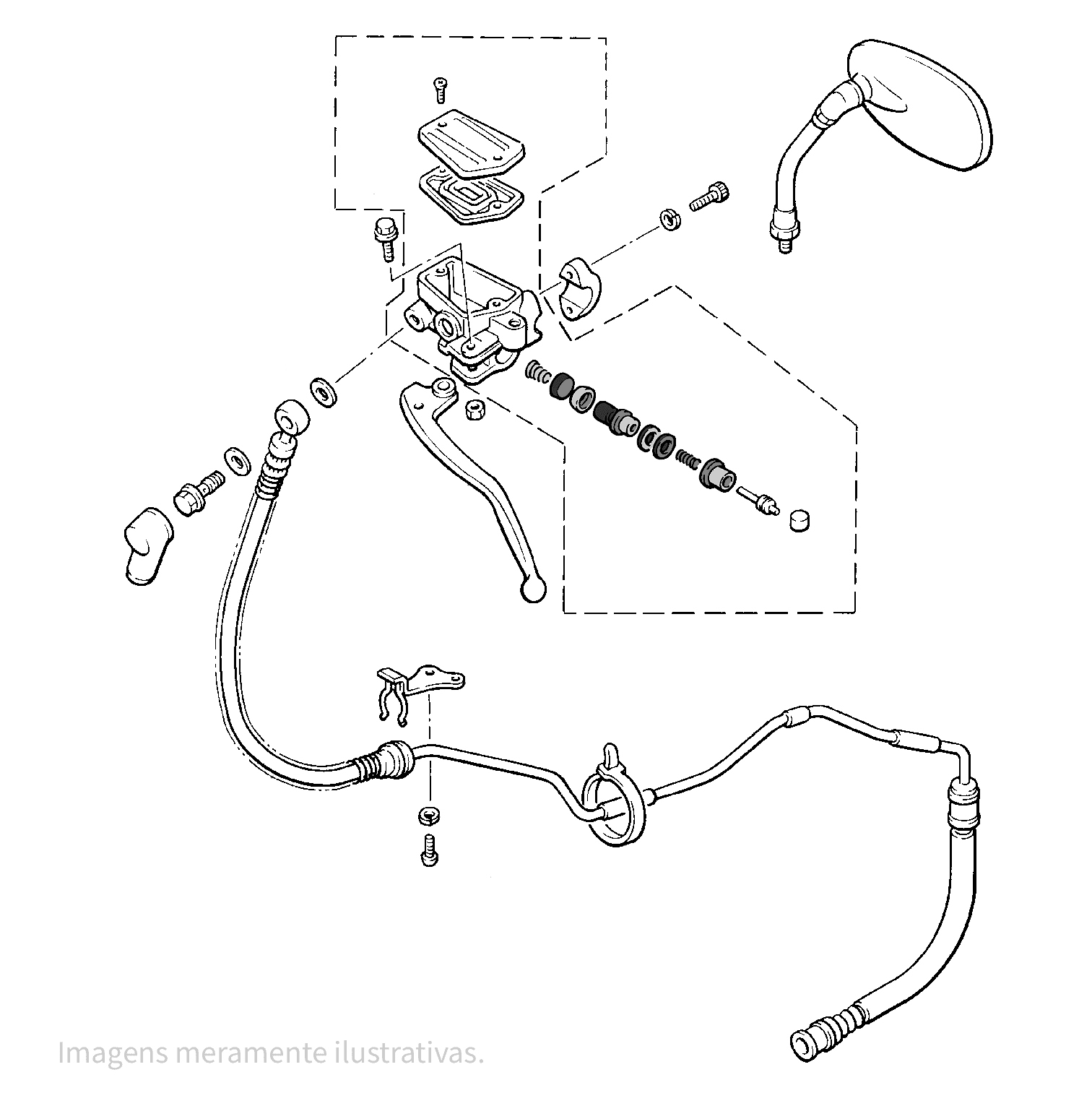 Imagens meramente ilustrativas.