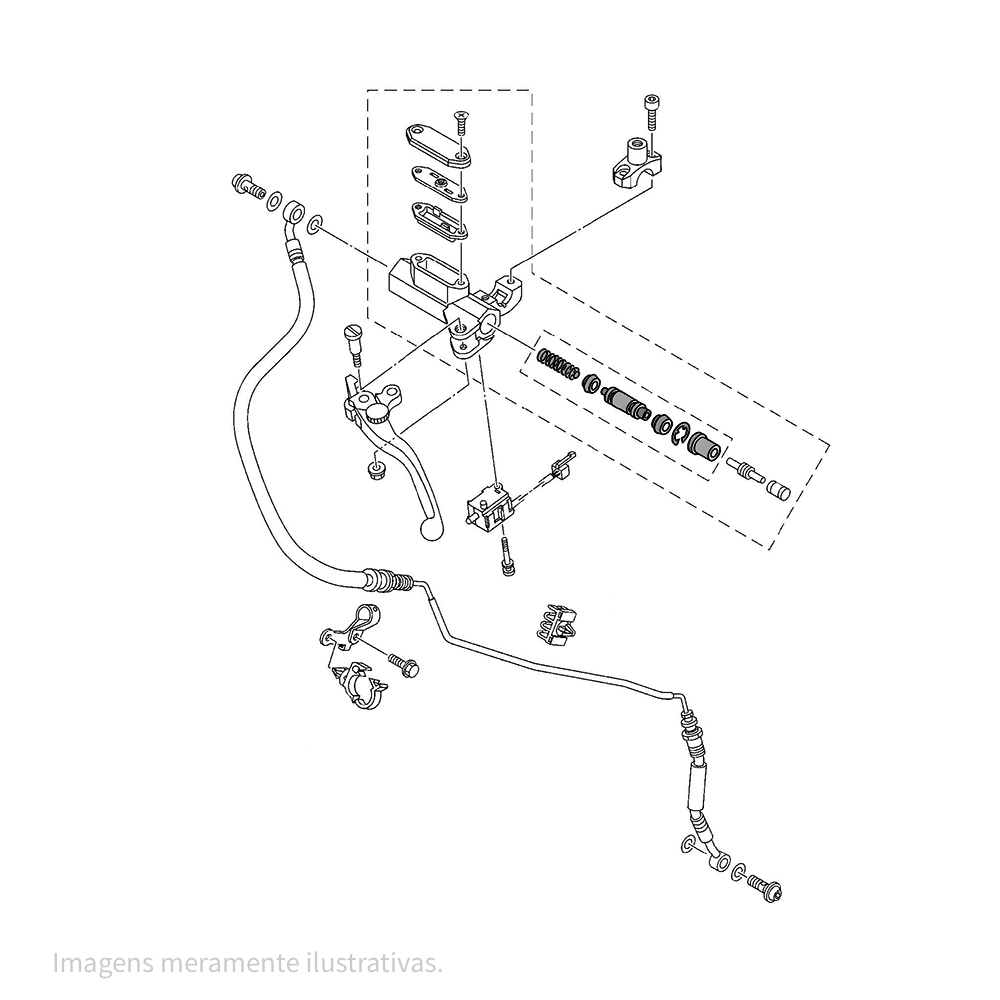 Imagens meramente ilustrativas.