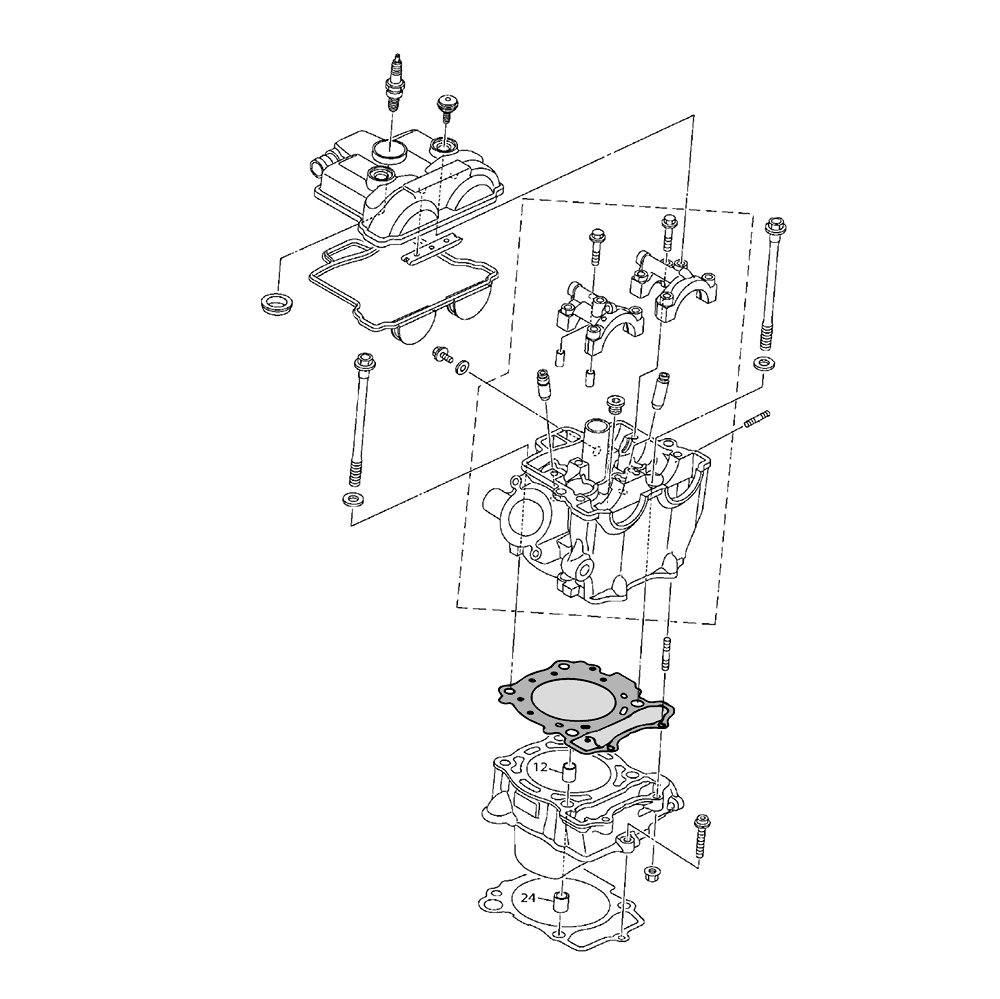 12
24