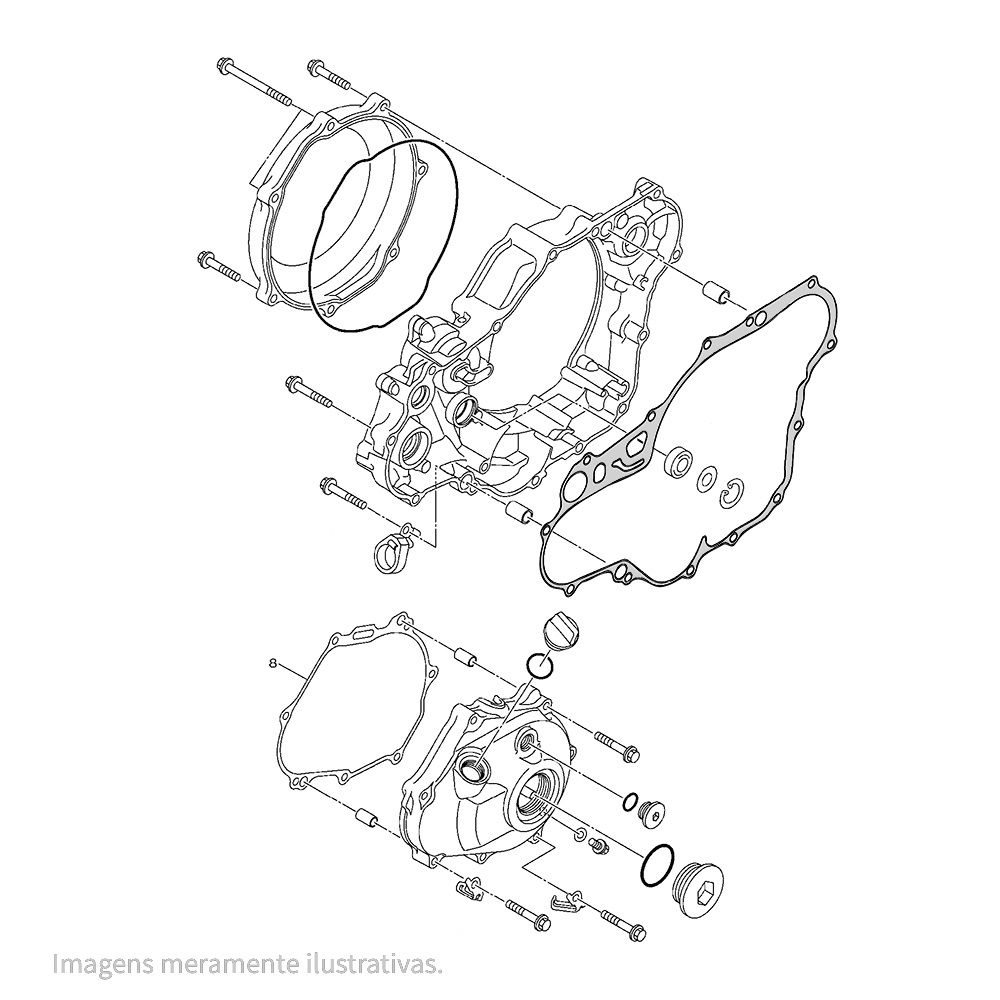 8

Imagens meramente ilustrativas.