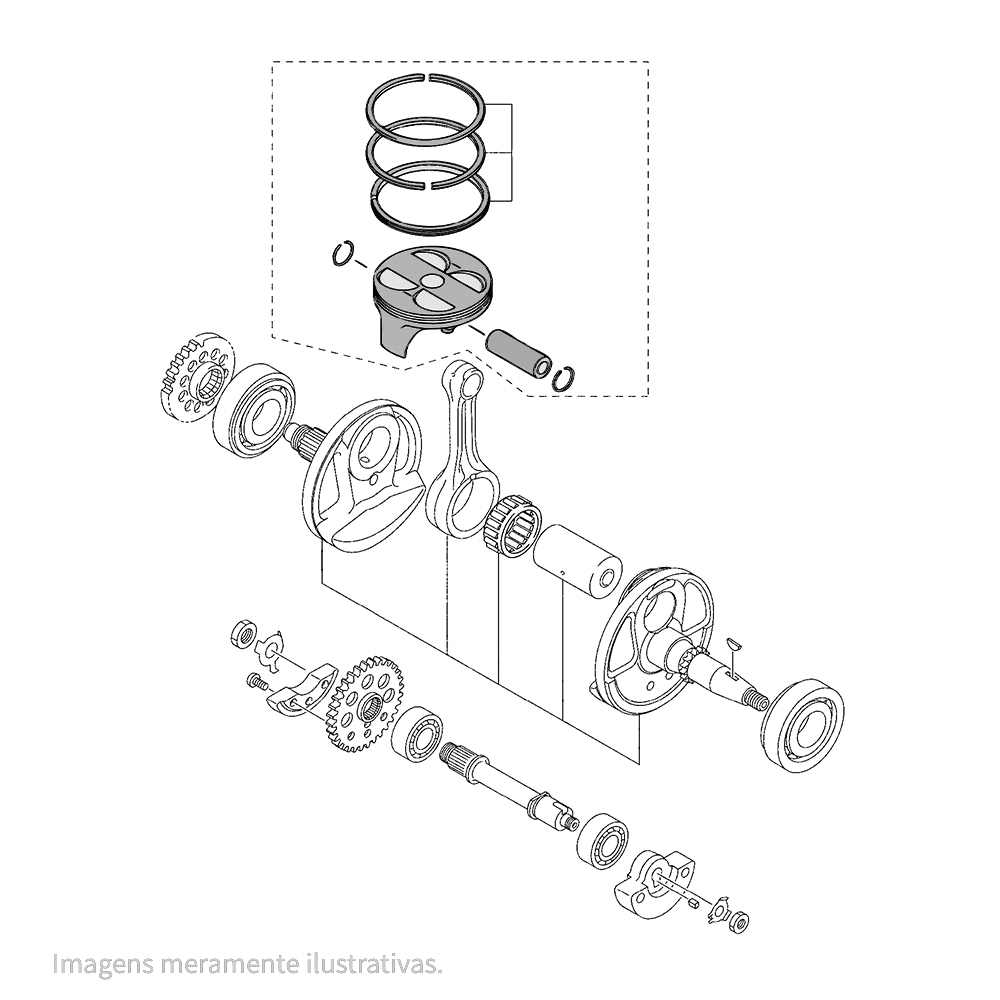 Imagens meramente ilustrativas.