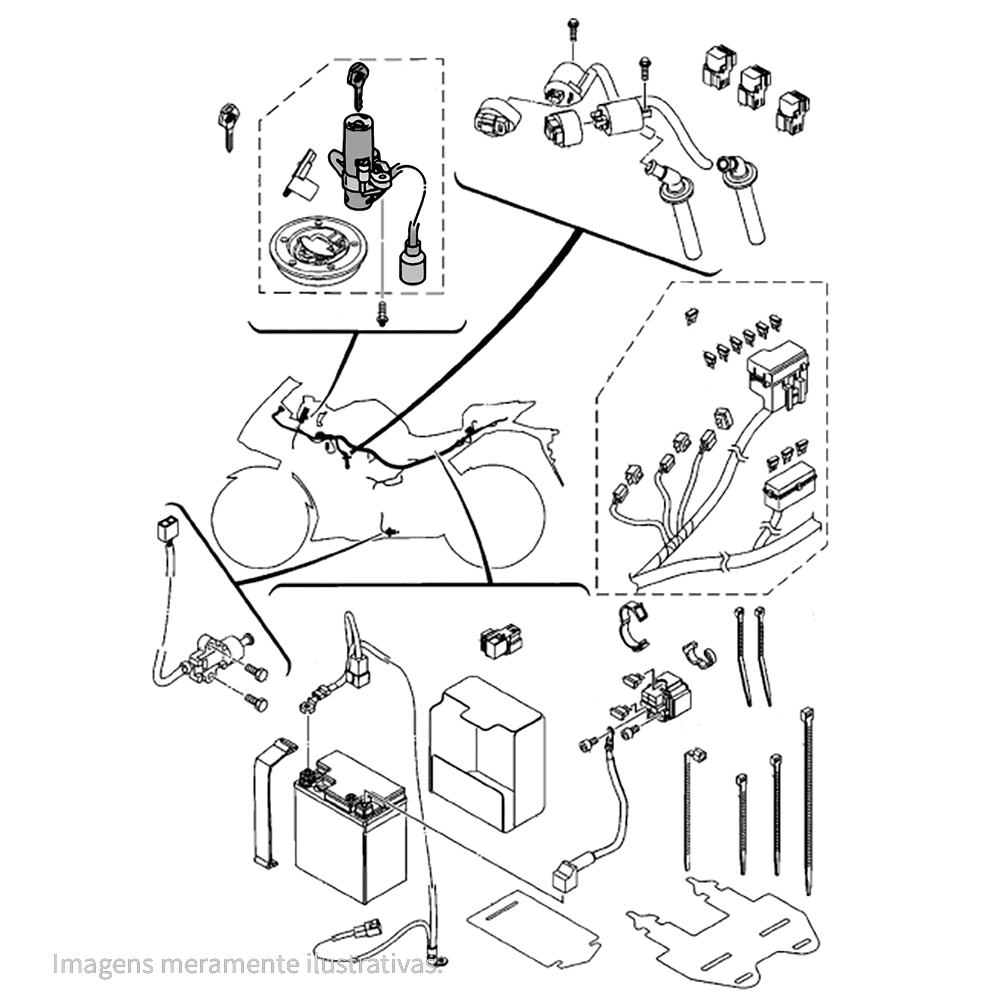 Imagens meramente ilustrativas.