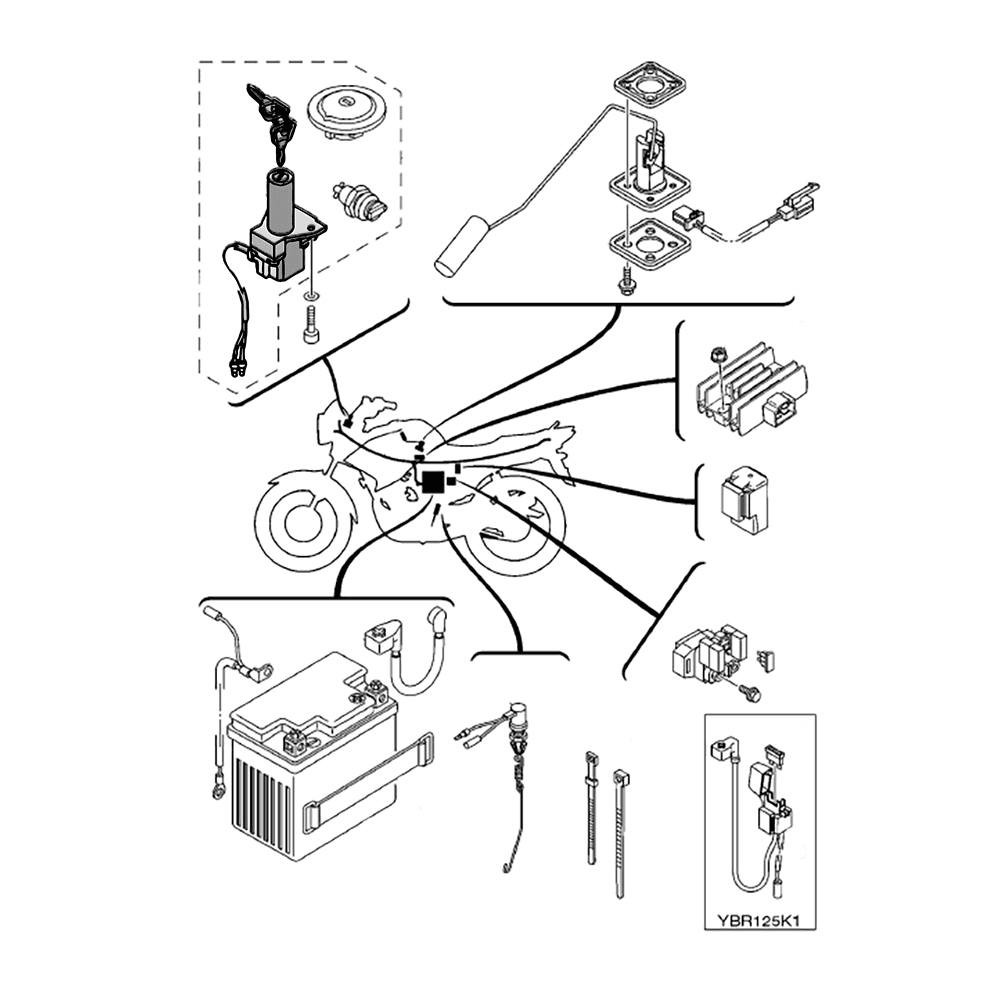 YBR125K1