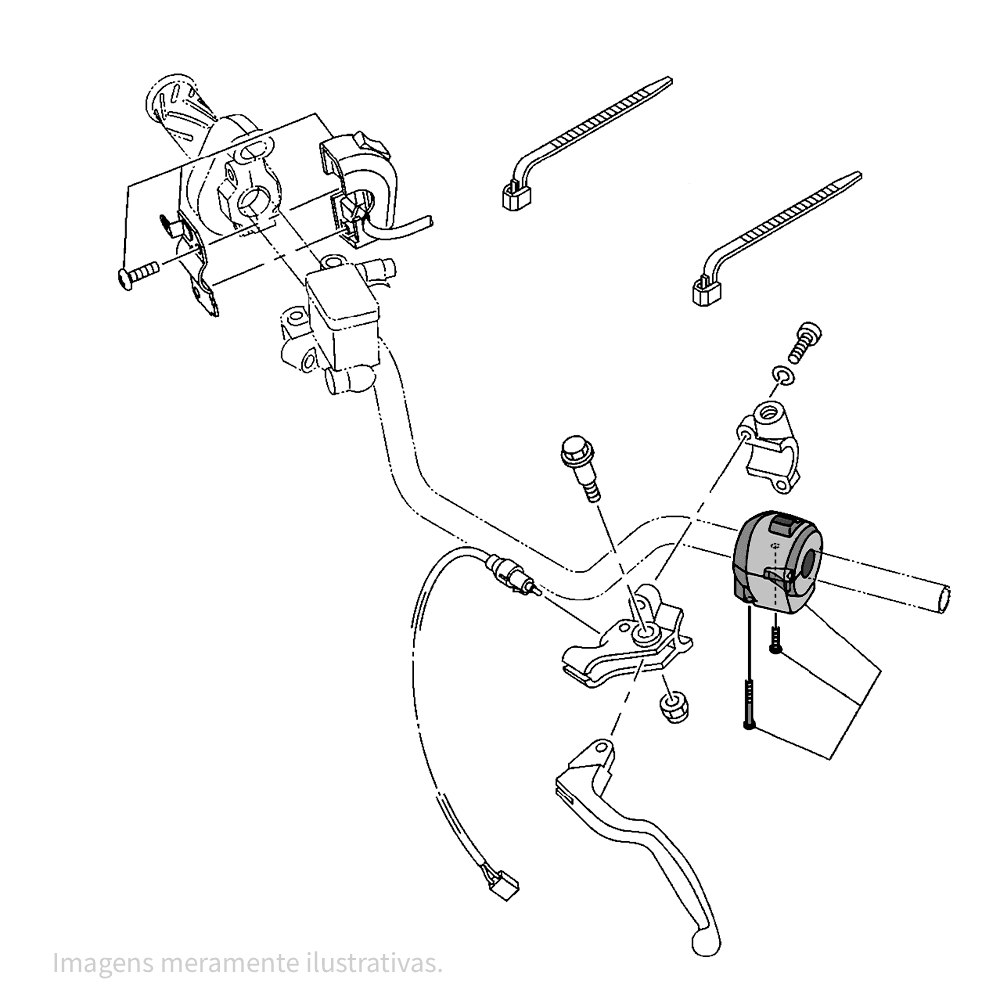 Imagens meramente ilustrativas.