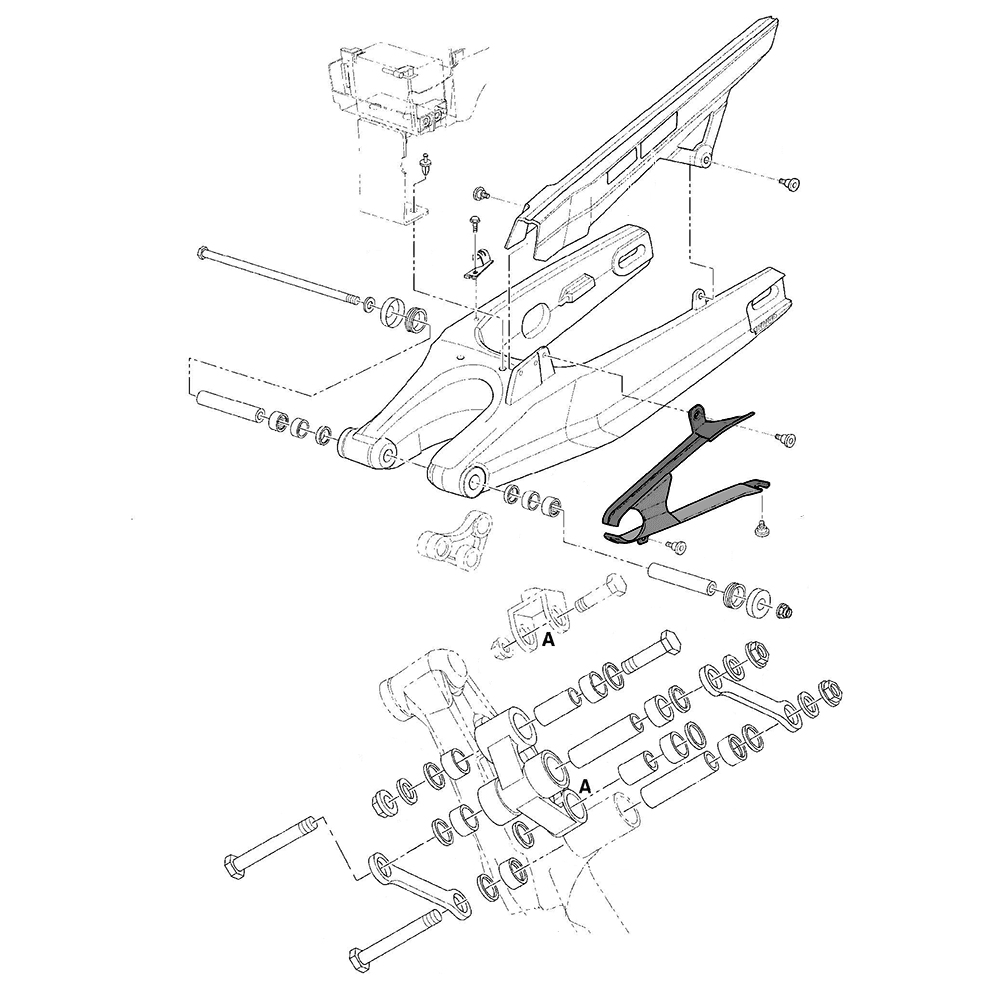 A

A