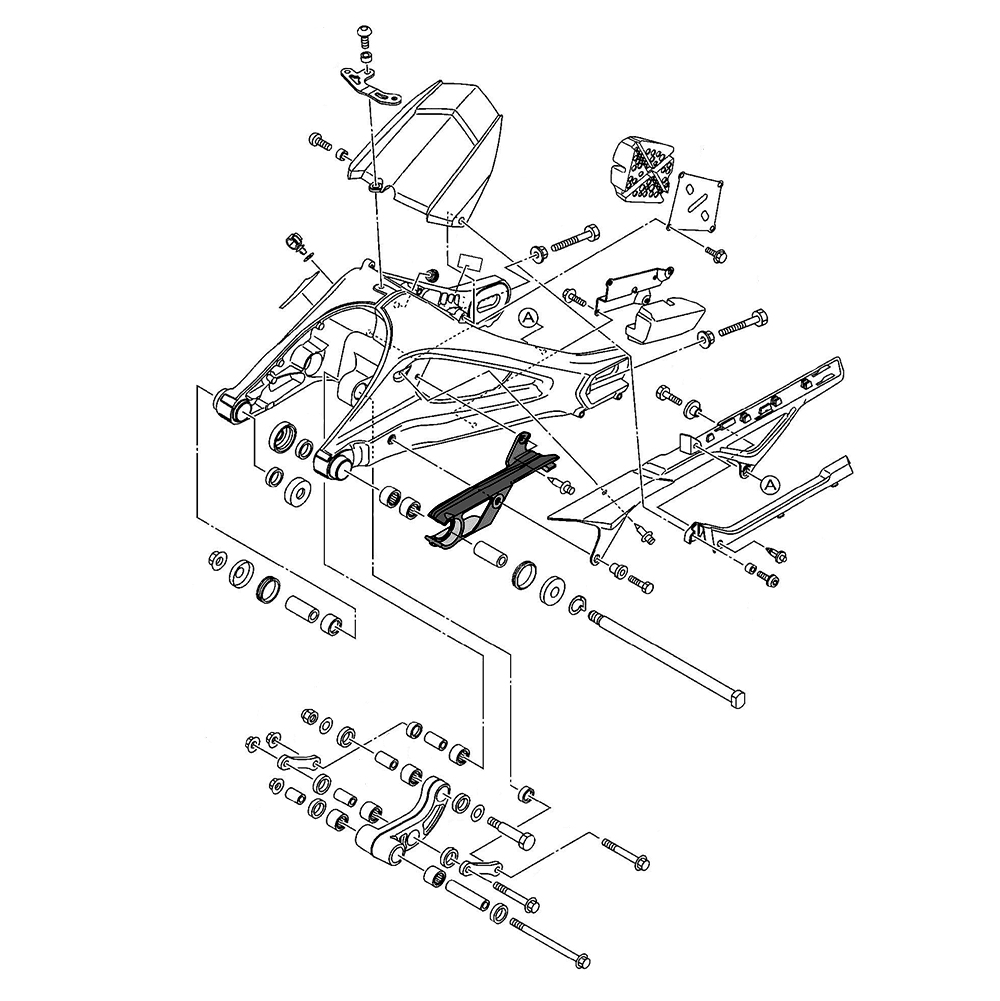 A

A