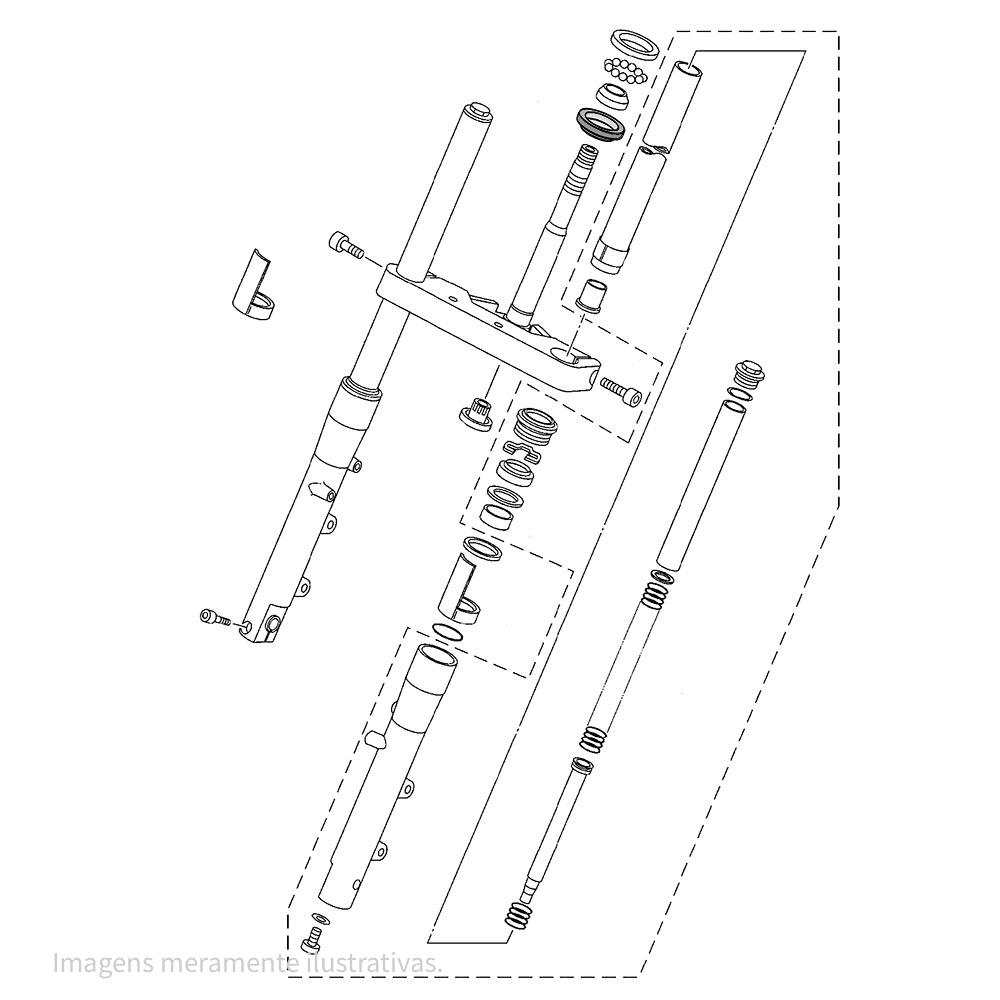 Imagens meramente ilustrativas.