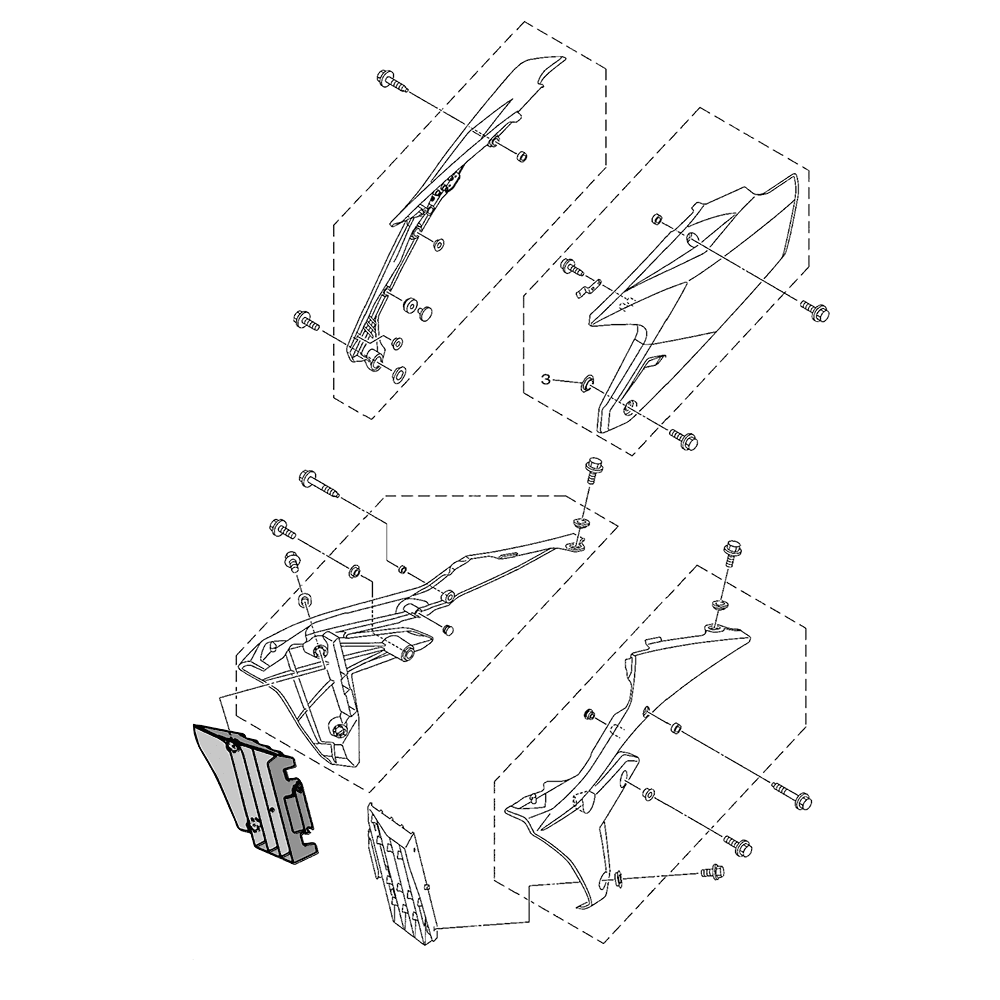 3