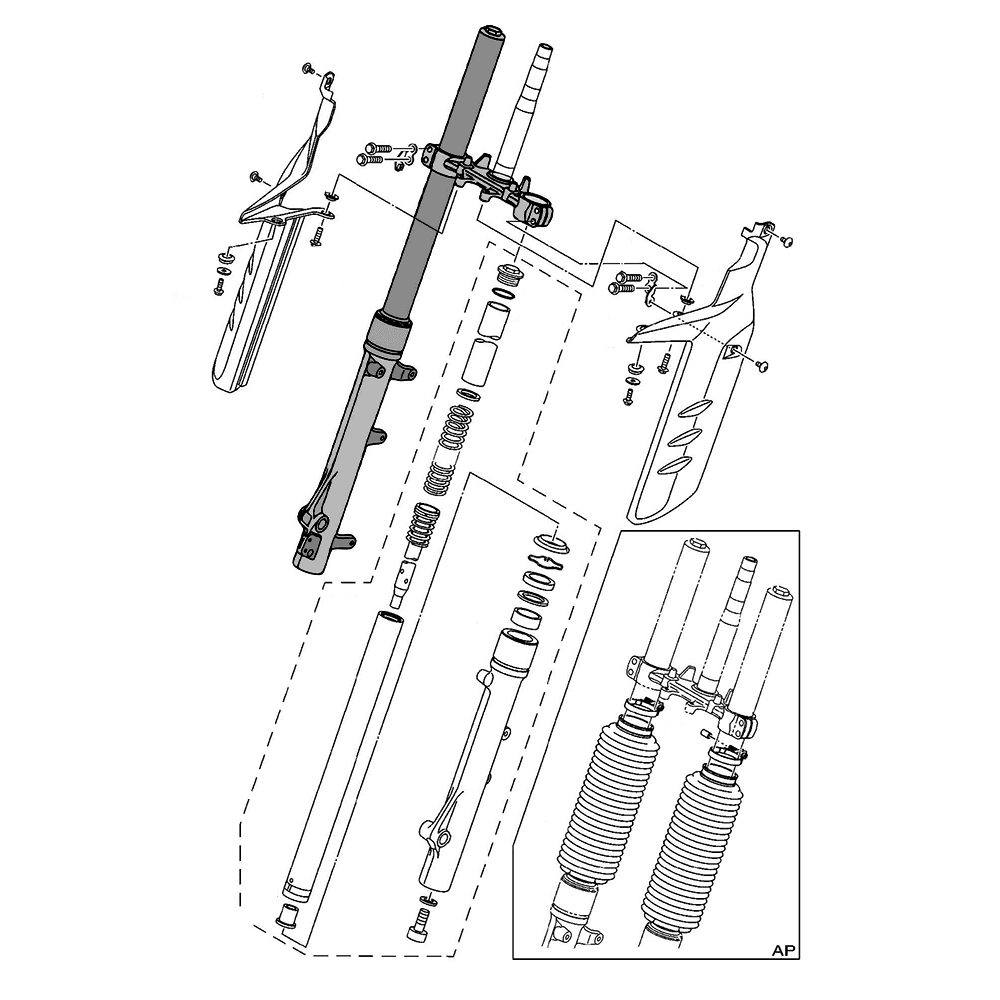 AP