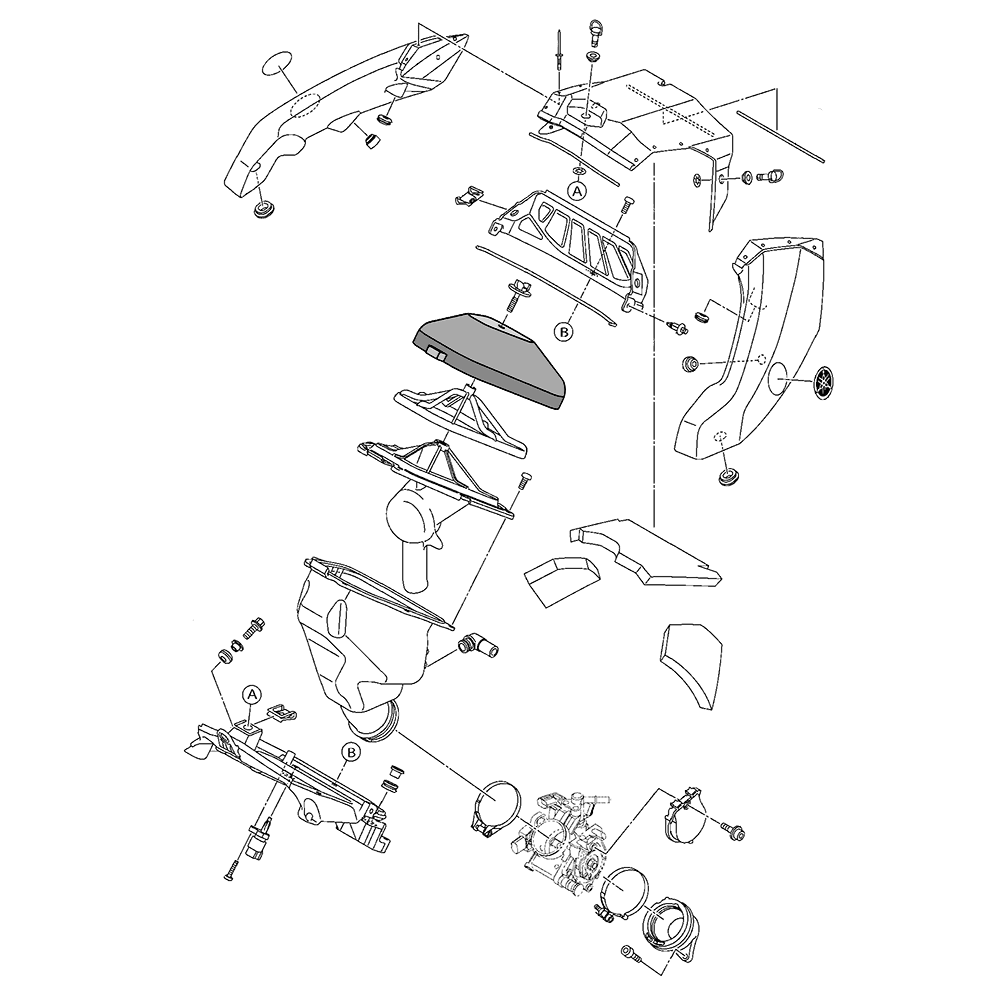 A
B
A
B