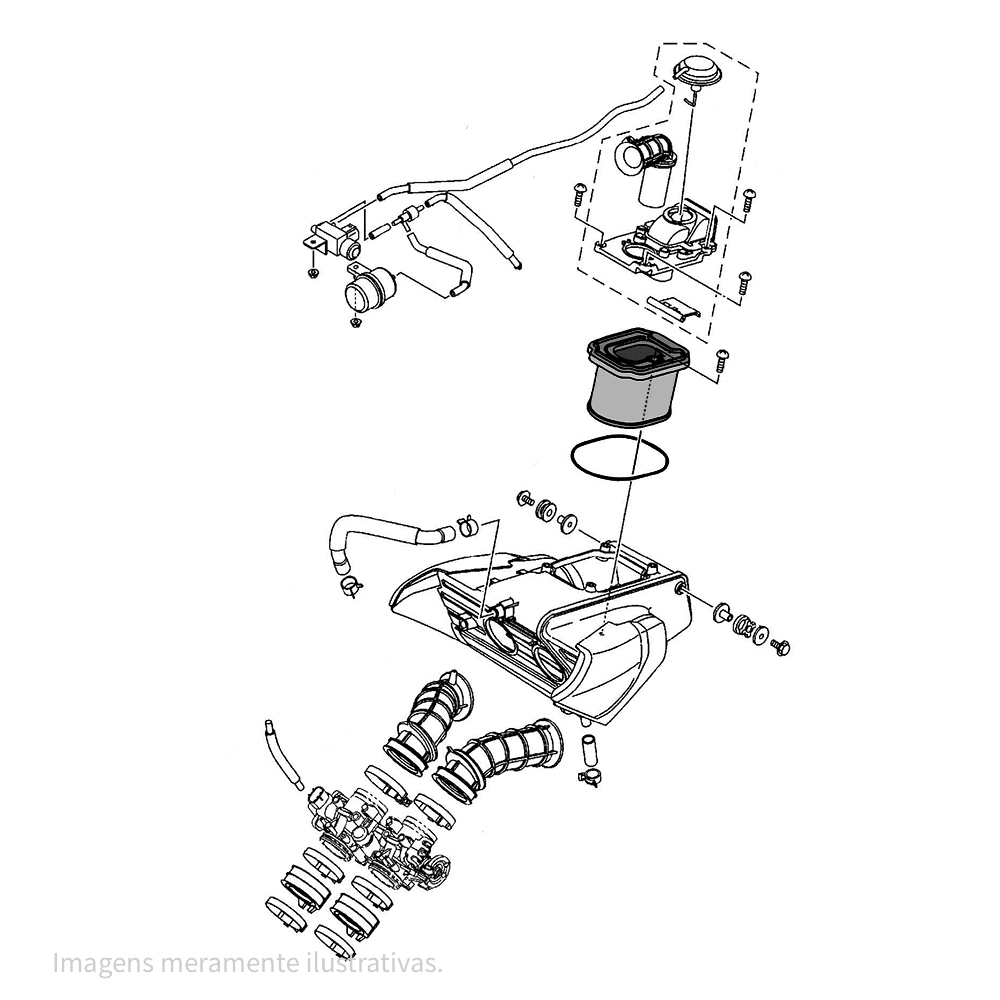 Imagens meramente ilustrativas.