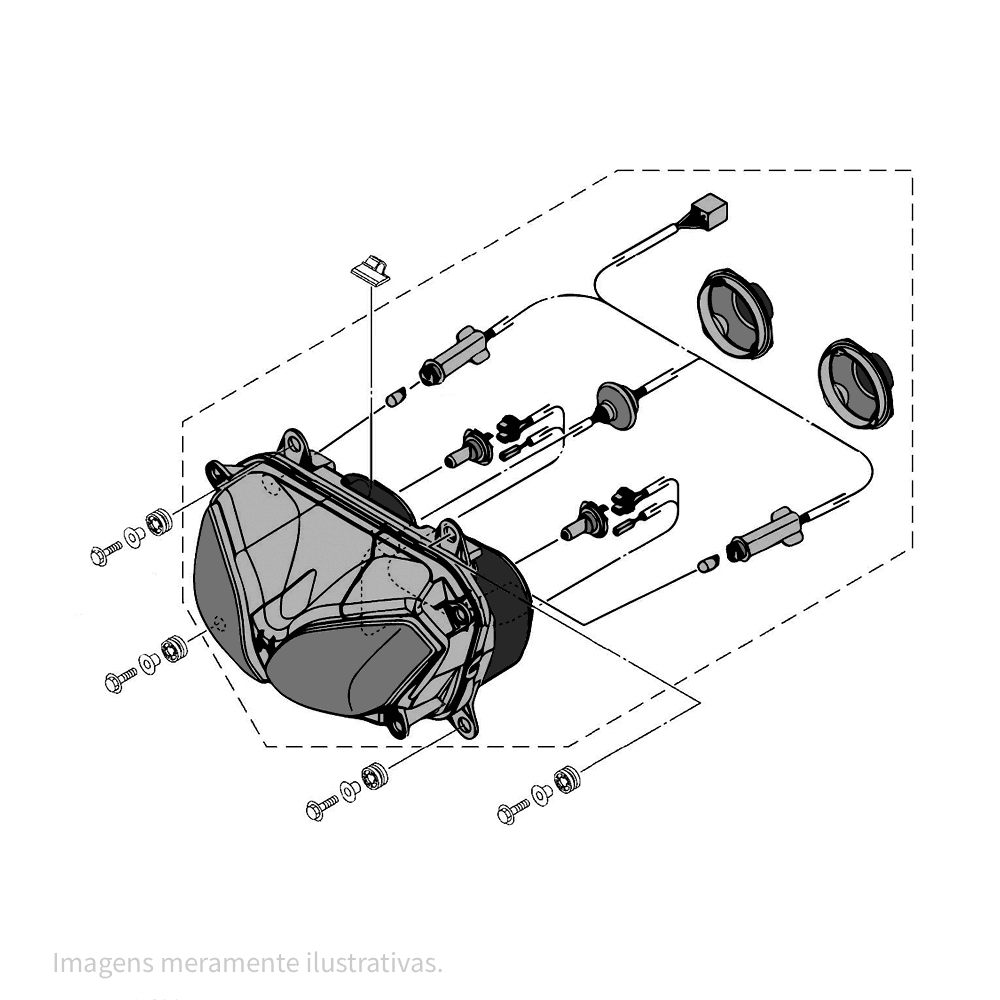 Imagens meramente ilustrativas.