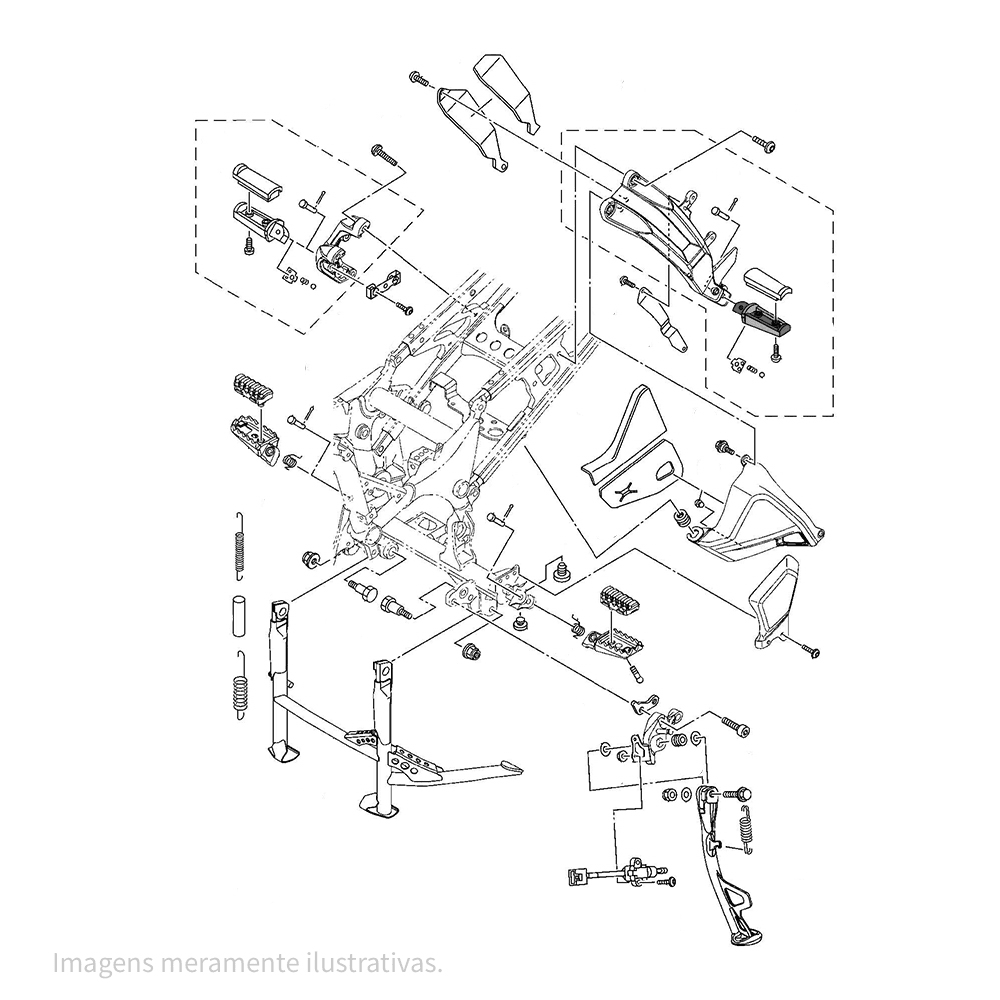 Imagens meramente ilustrativas.