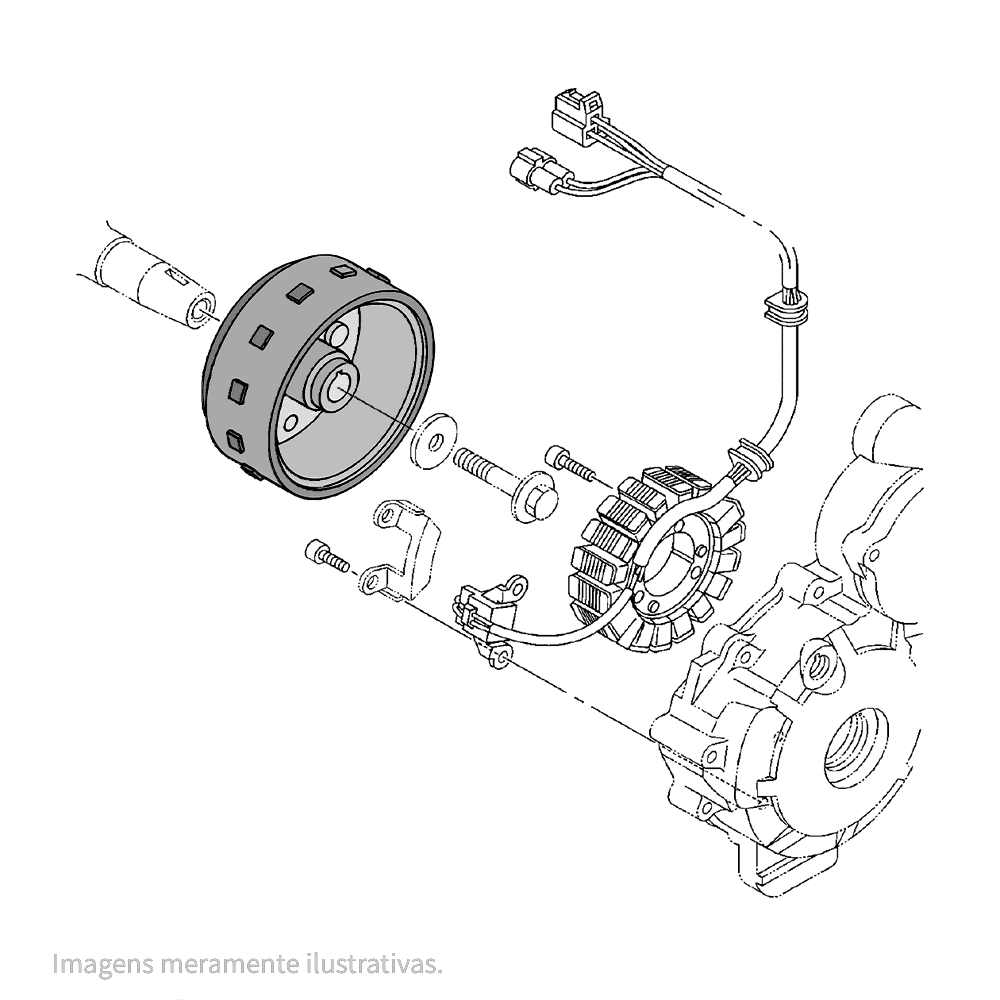 Imagens meramente ilustrativas.