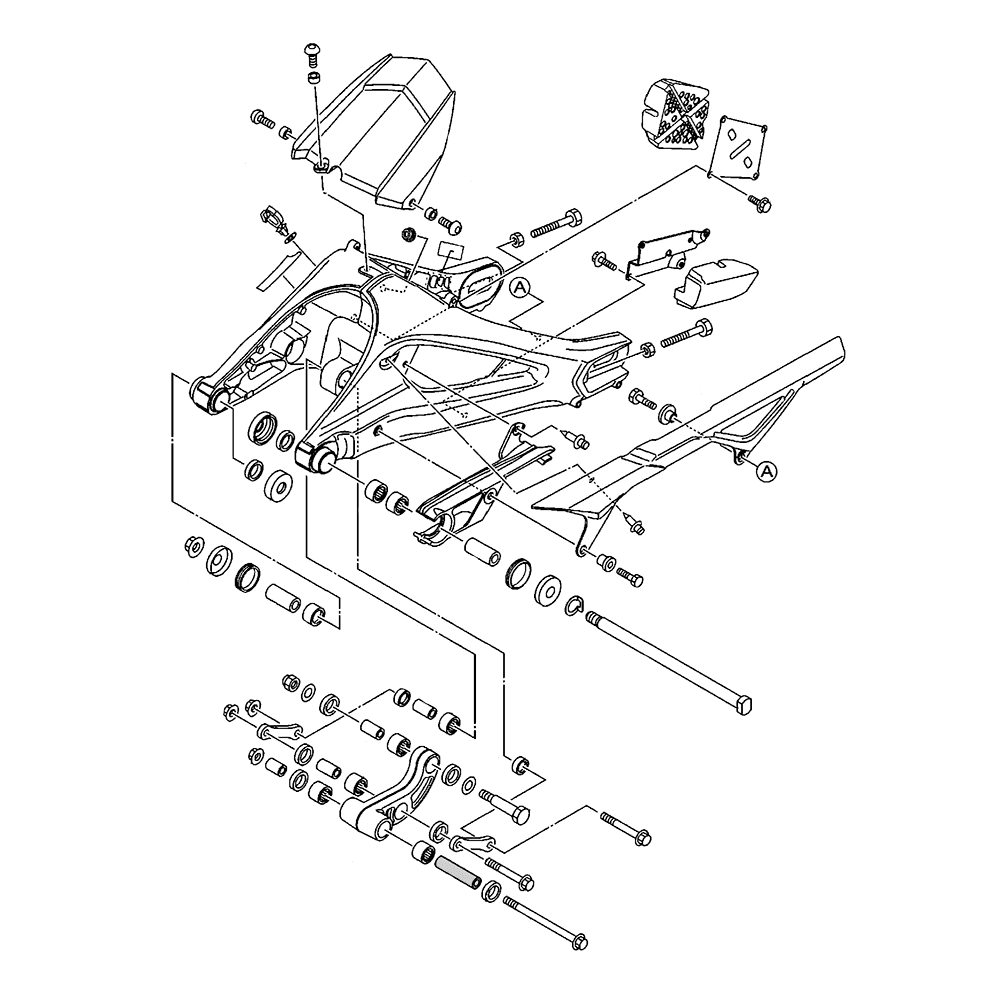 A
A