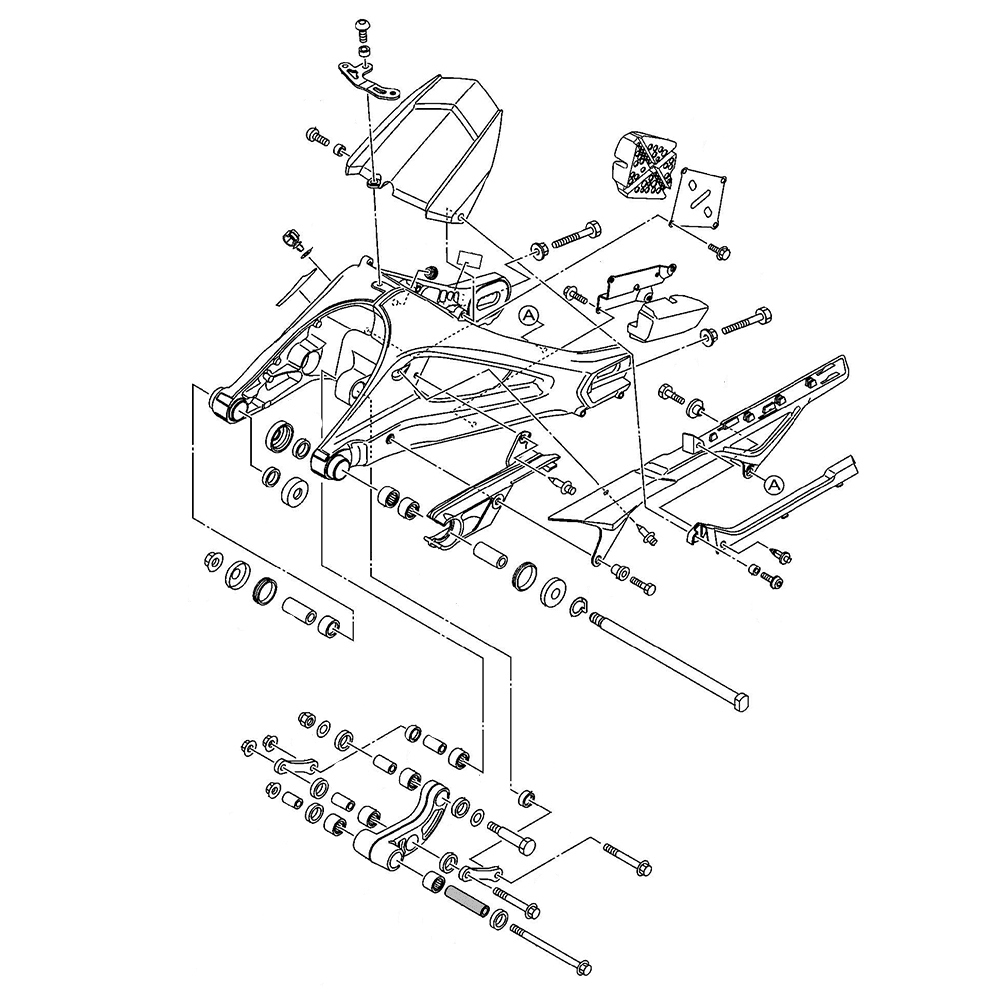 A

A