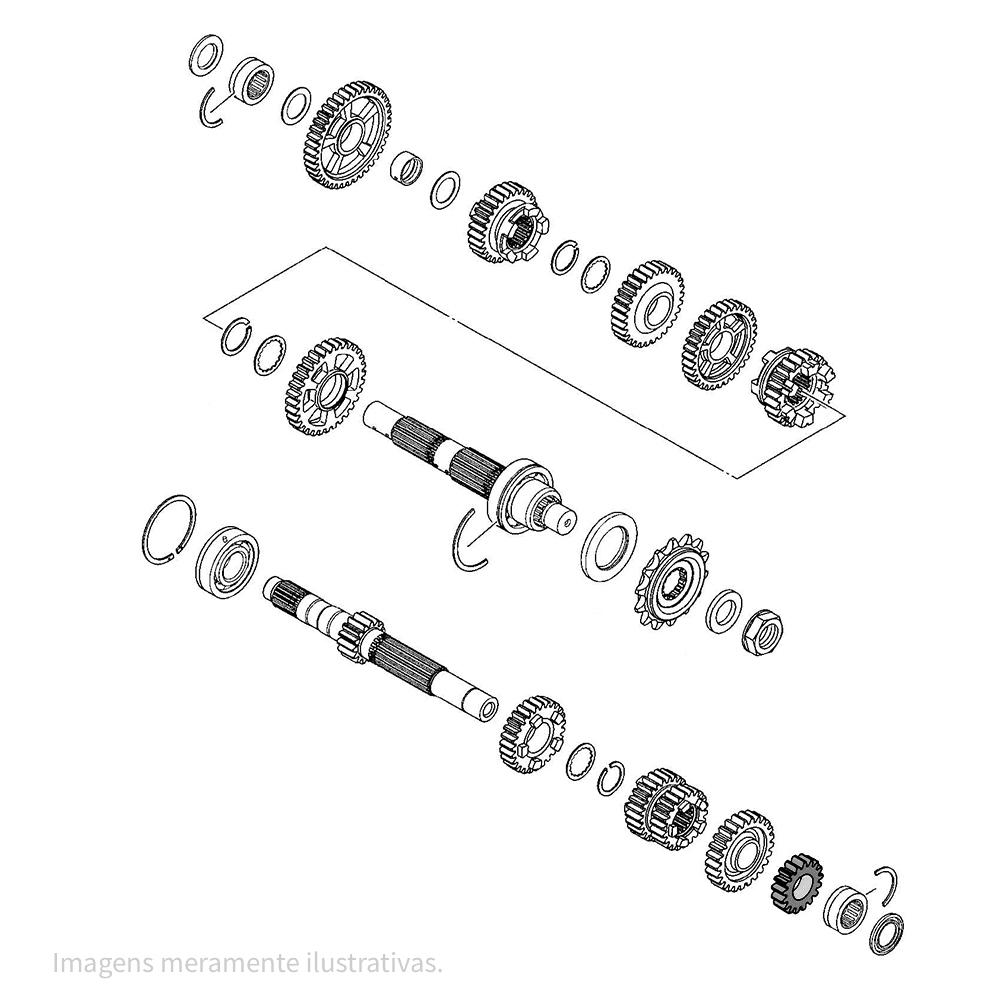 Imagens meramente ilustrativas.