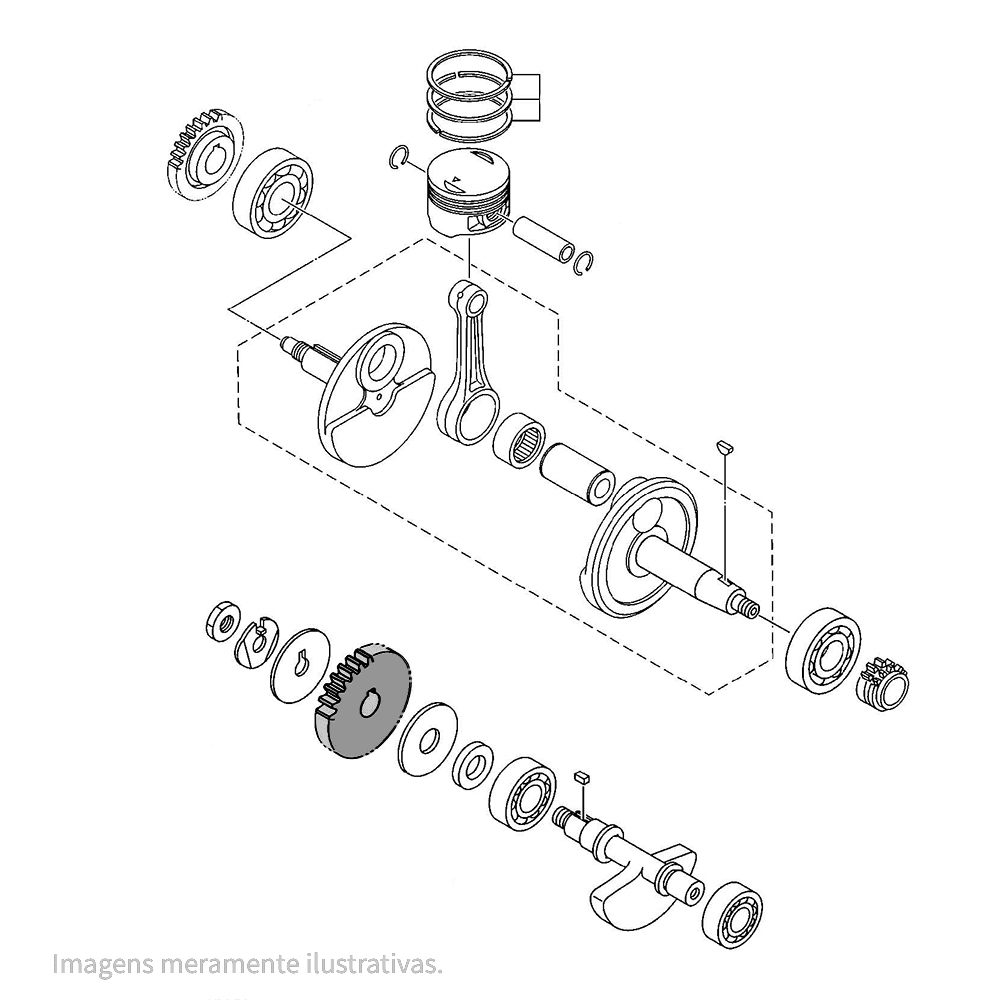 Imagens meramente ilustrativas.