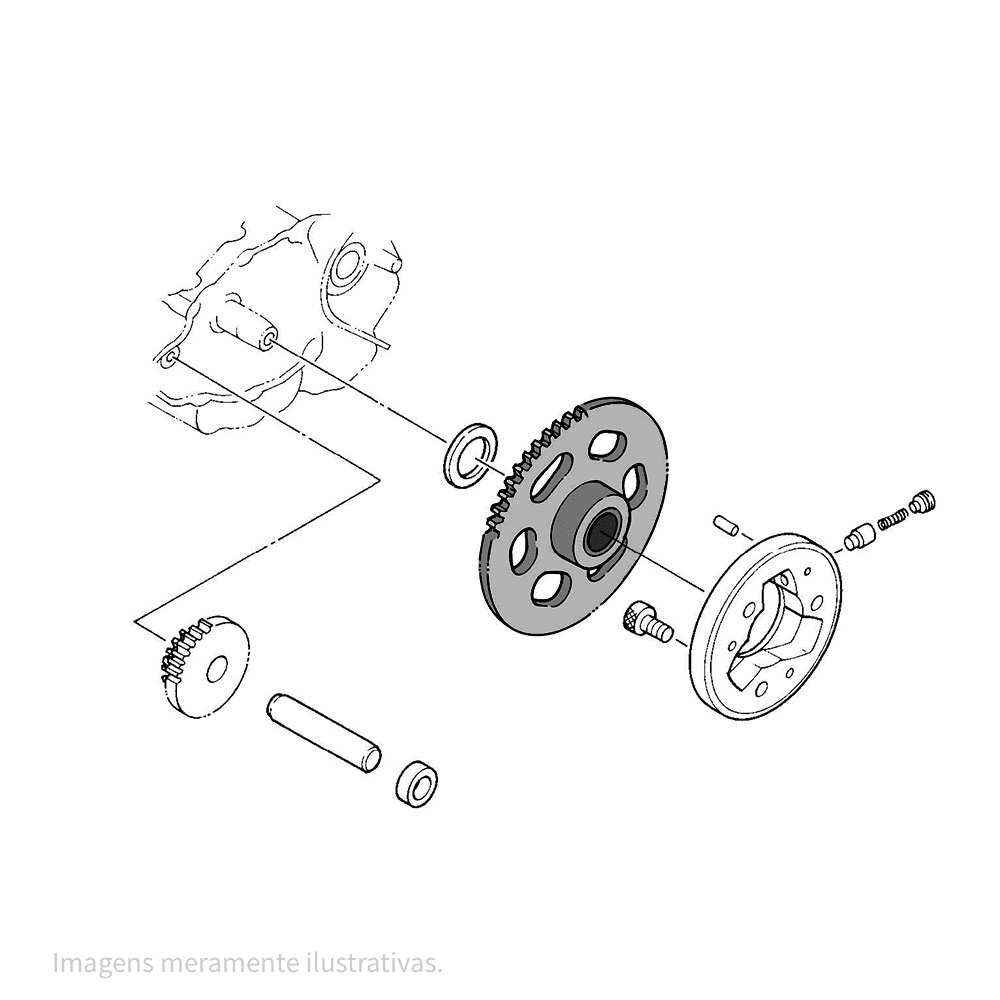 Imagens meramente ilustrativas.