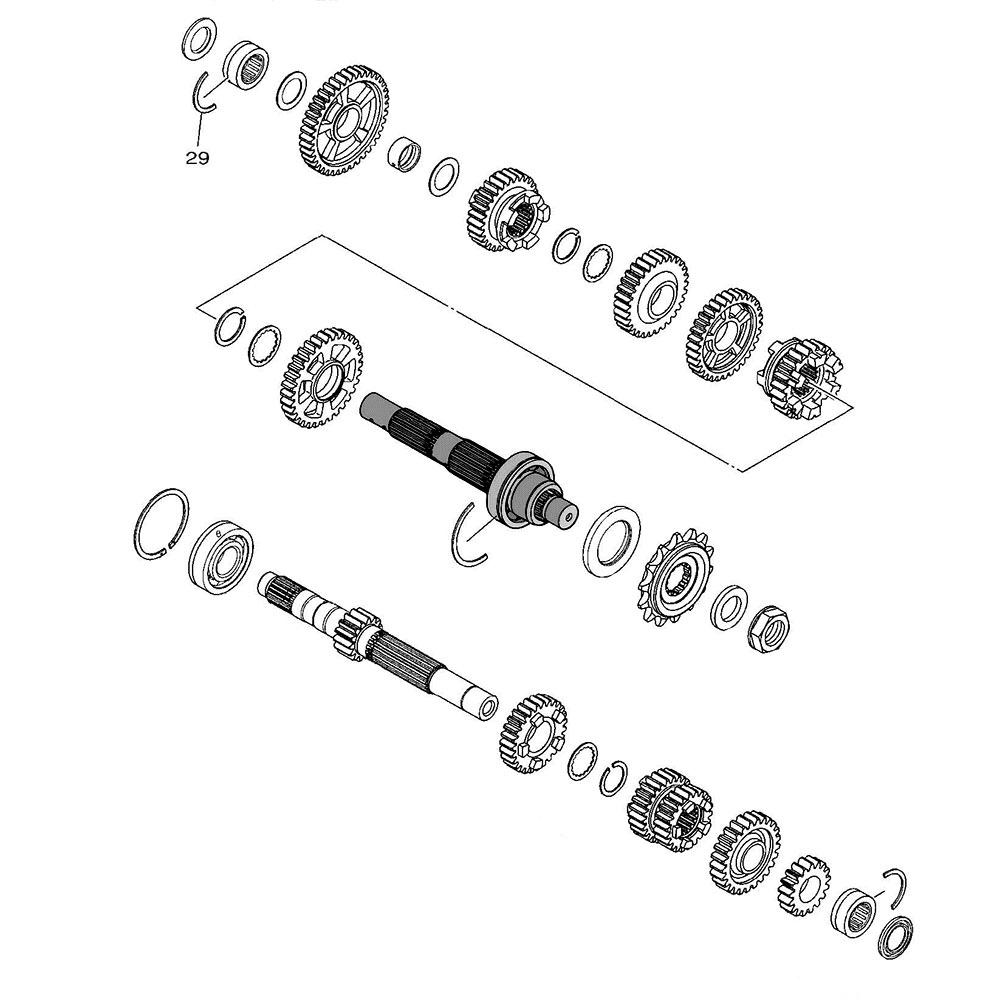 29