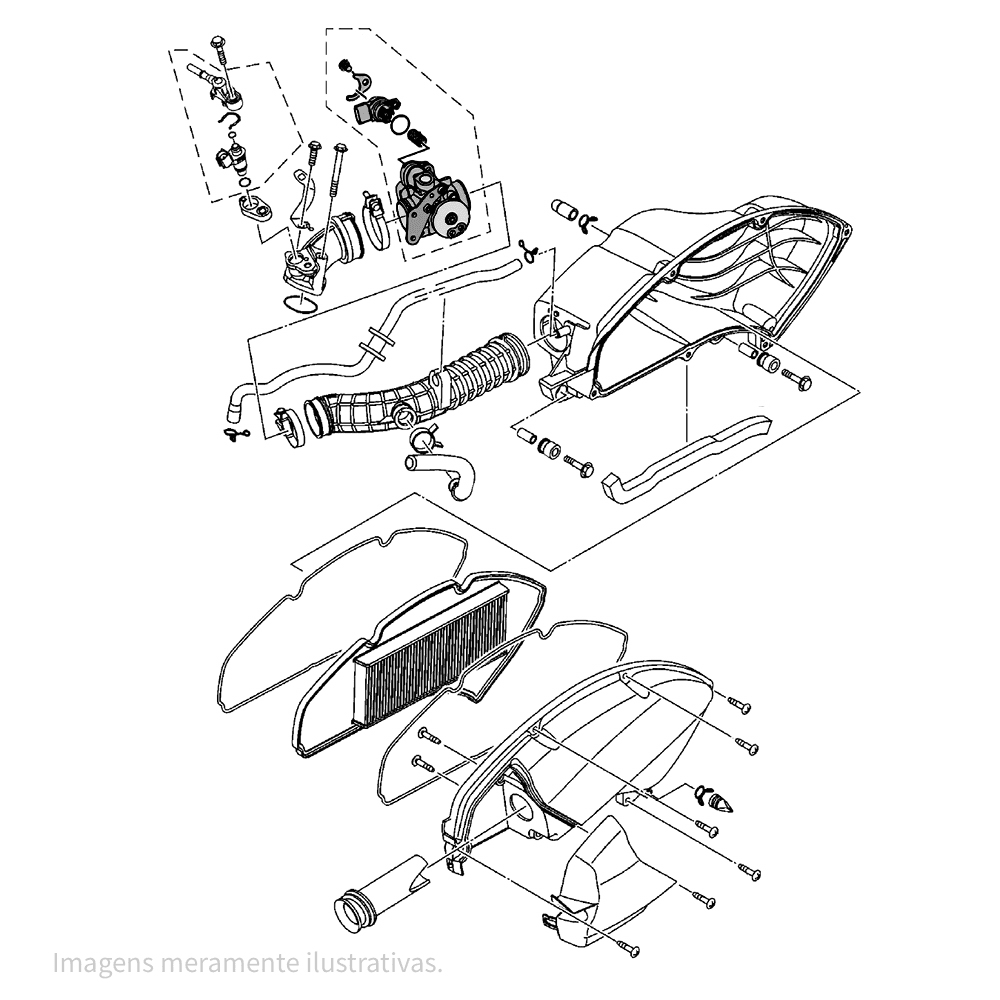 Imagens meramente ilustrativas.