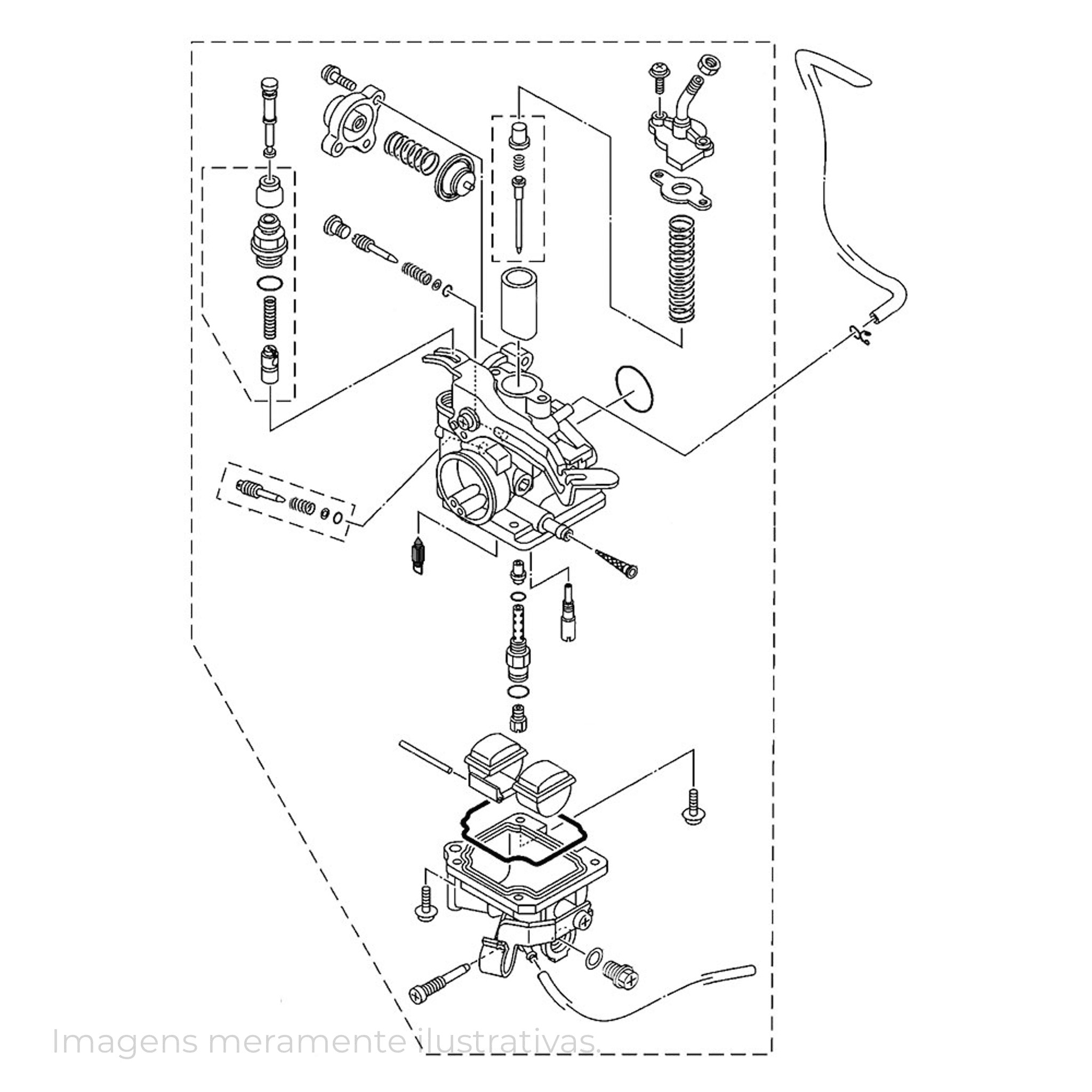 Imagens meramente ilustrativas.