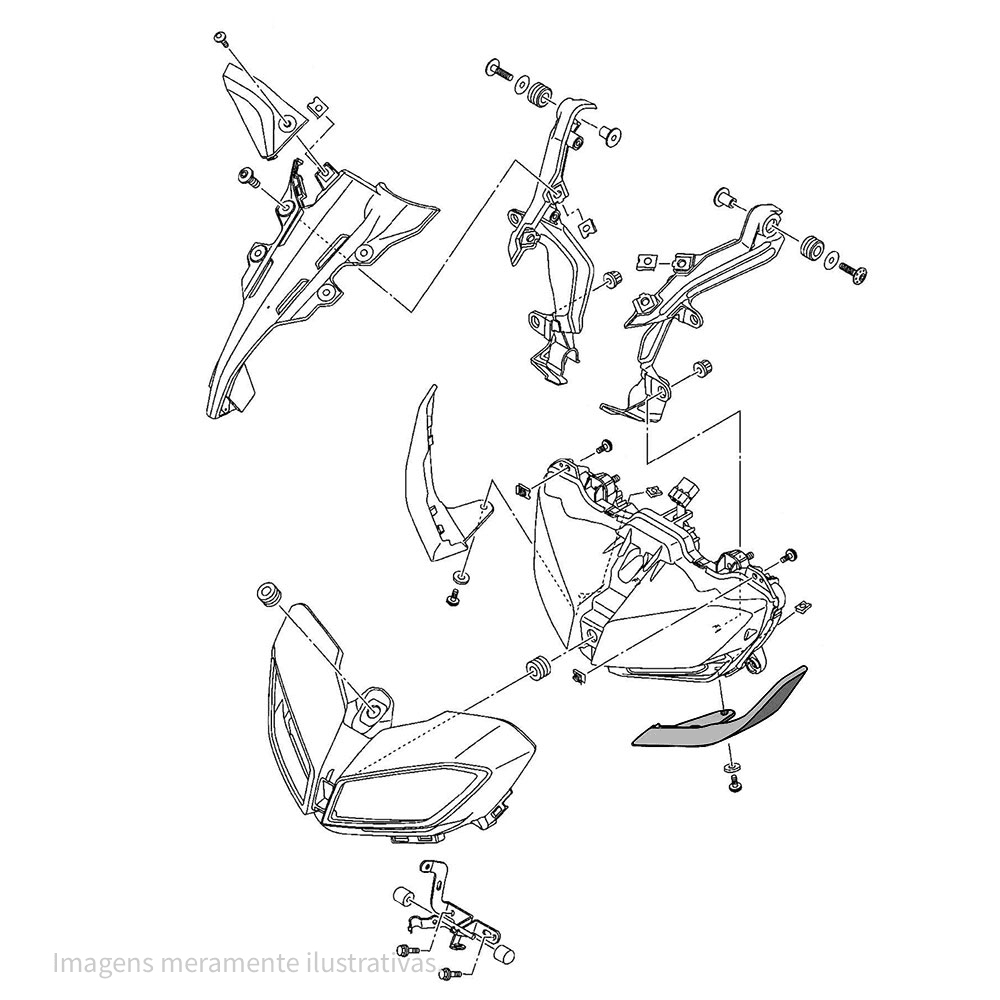 Imagens meramente ilustrativas