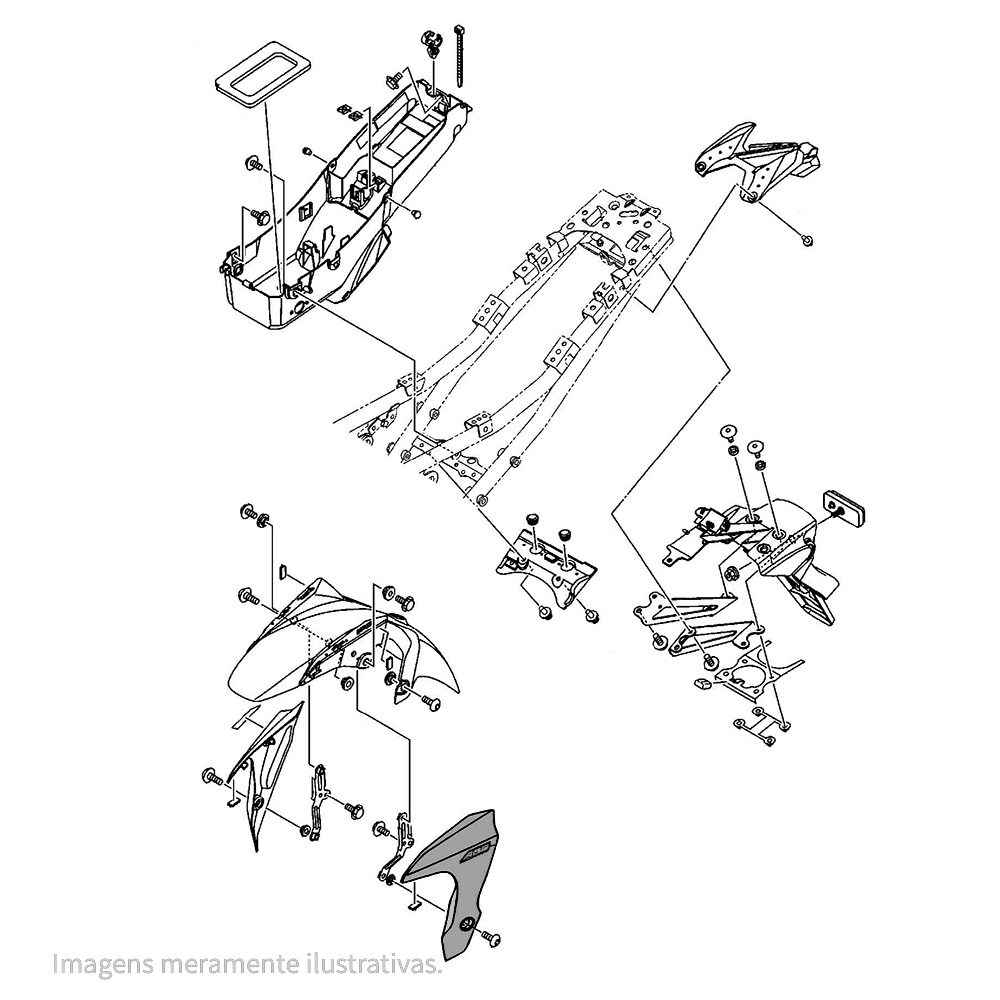 Imagens meramente ilustrativas.