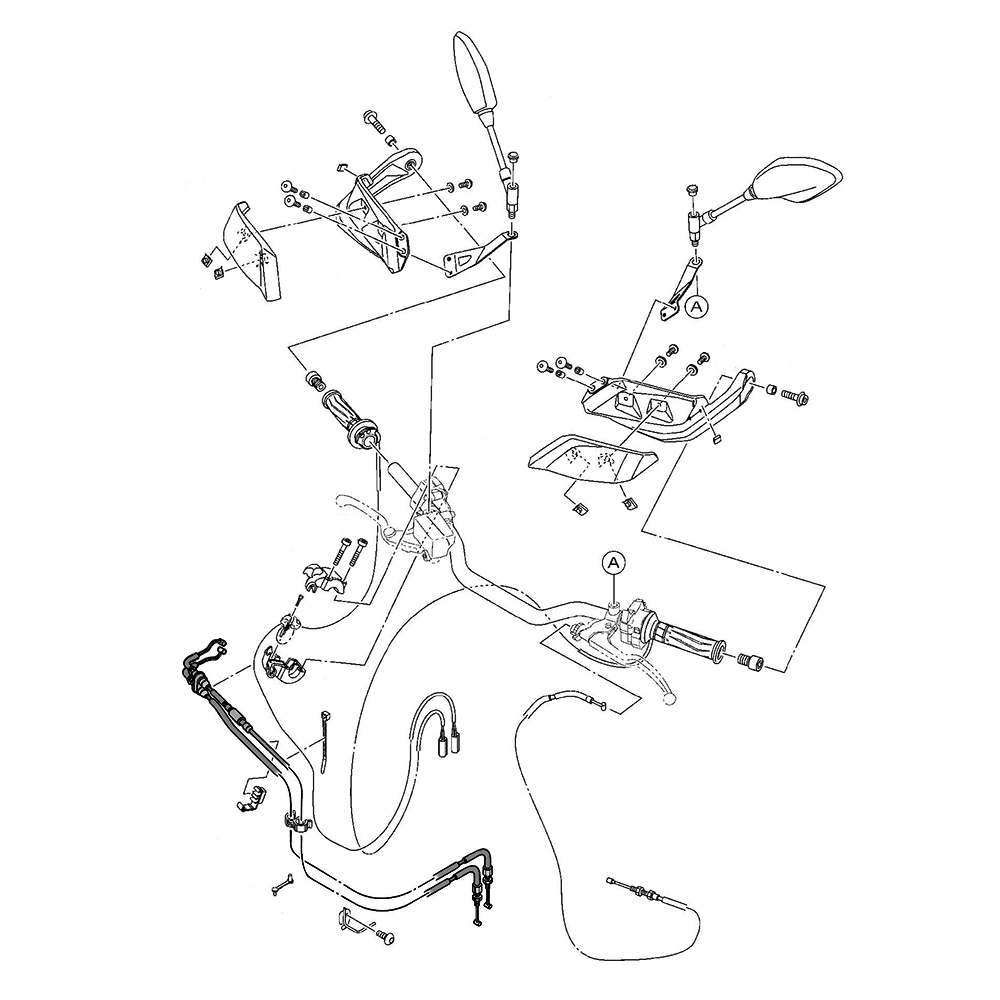 A
A