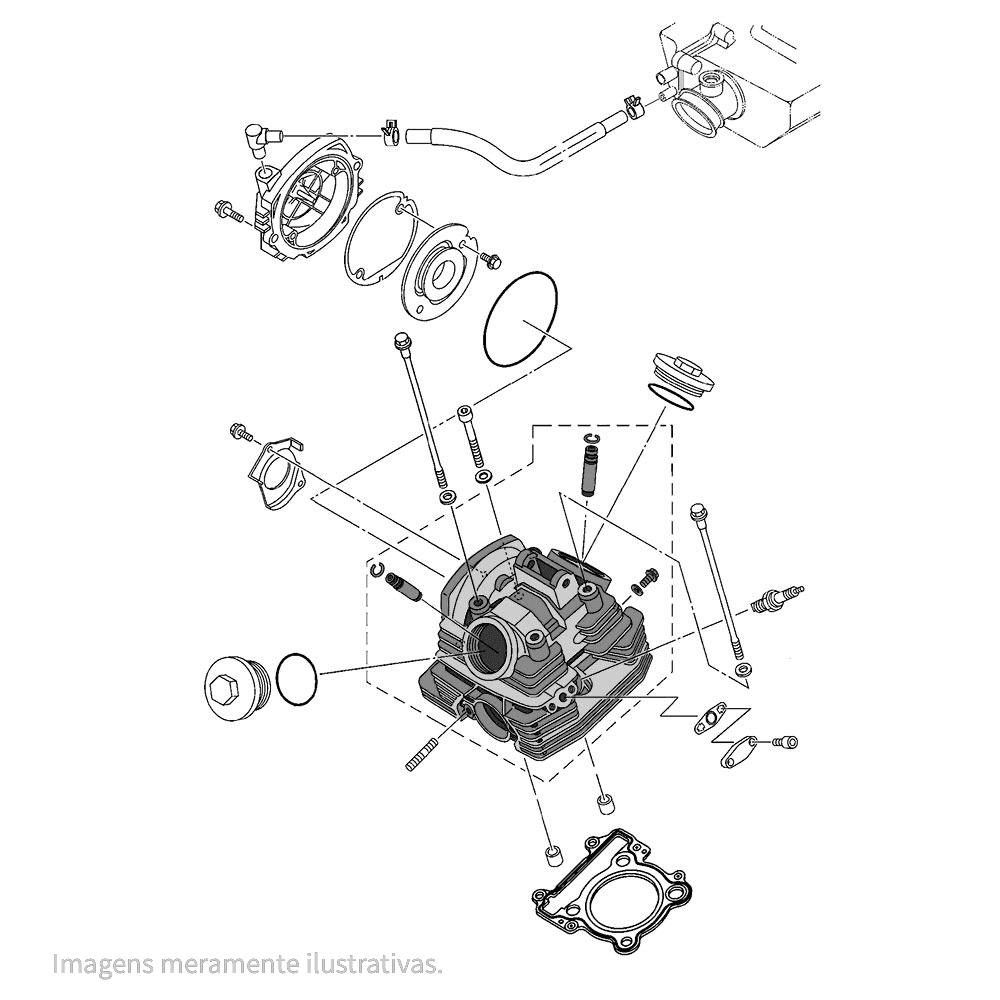 Imagens meramente ilustrativas.