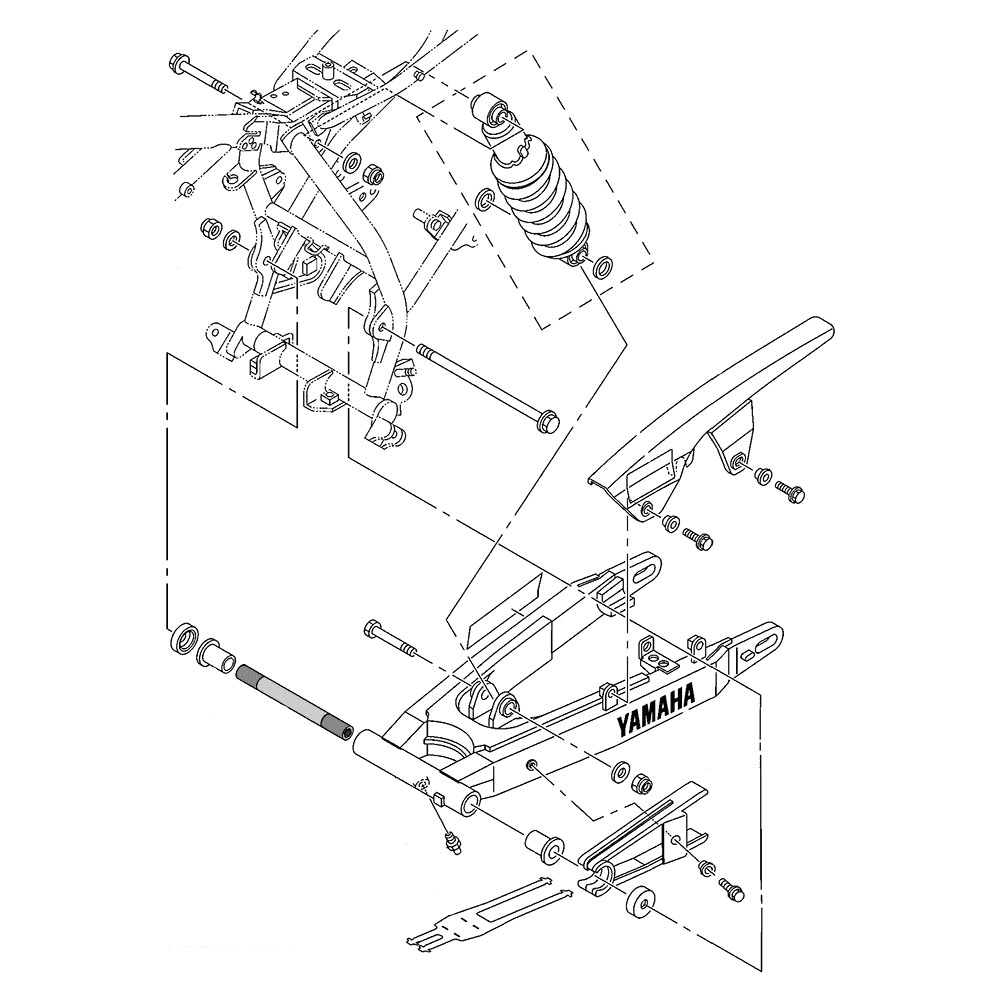 YAMAHA