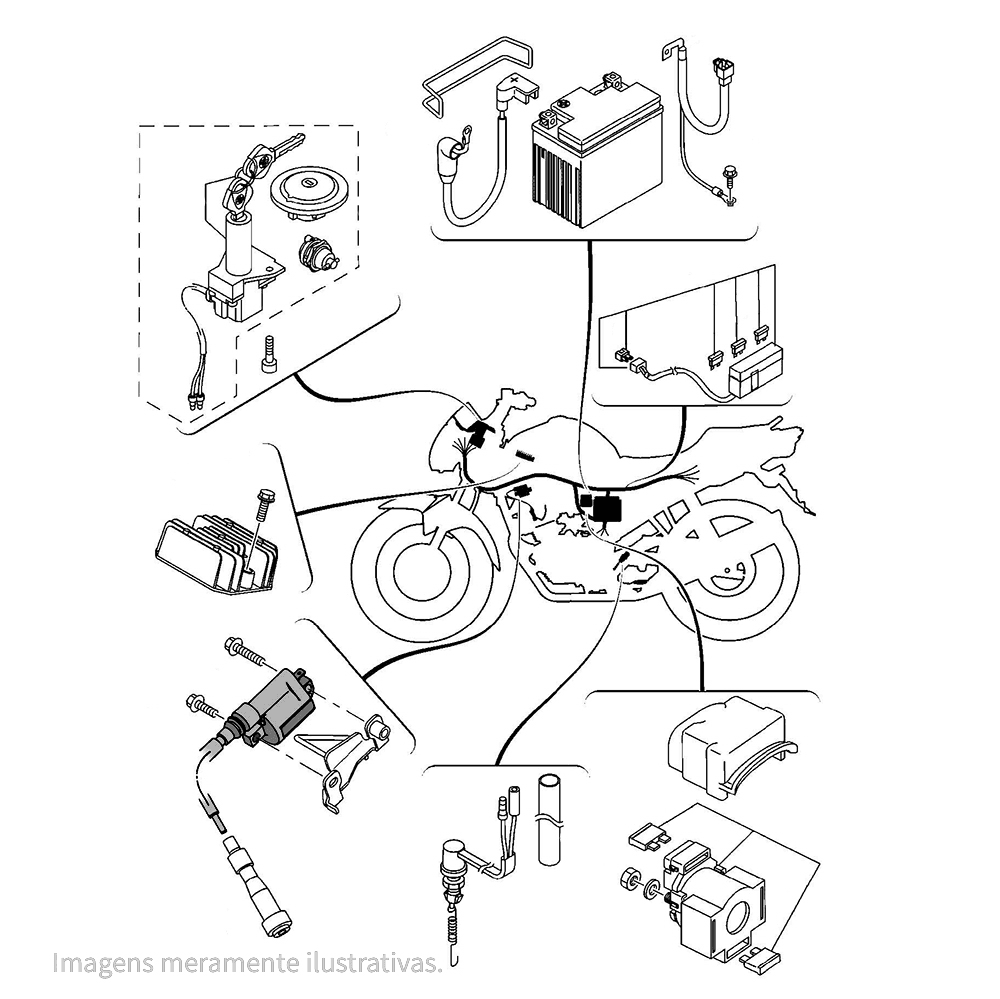 Imagens meramente ilustrativas.