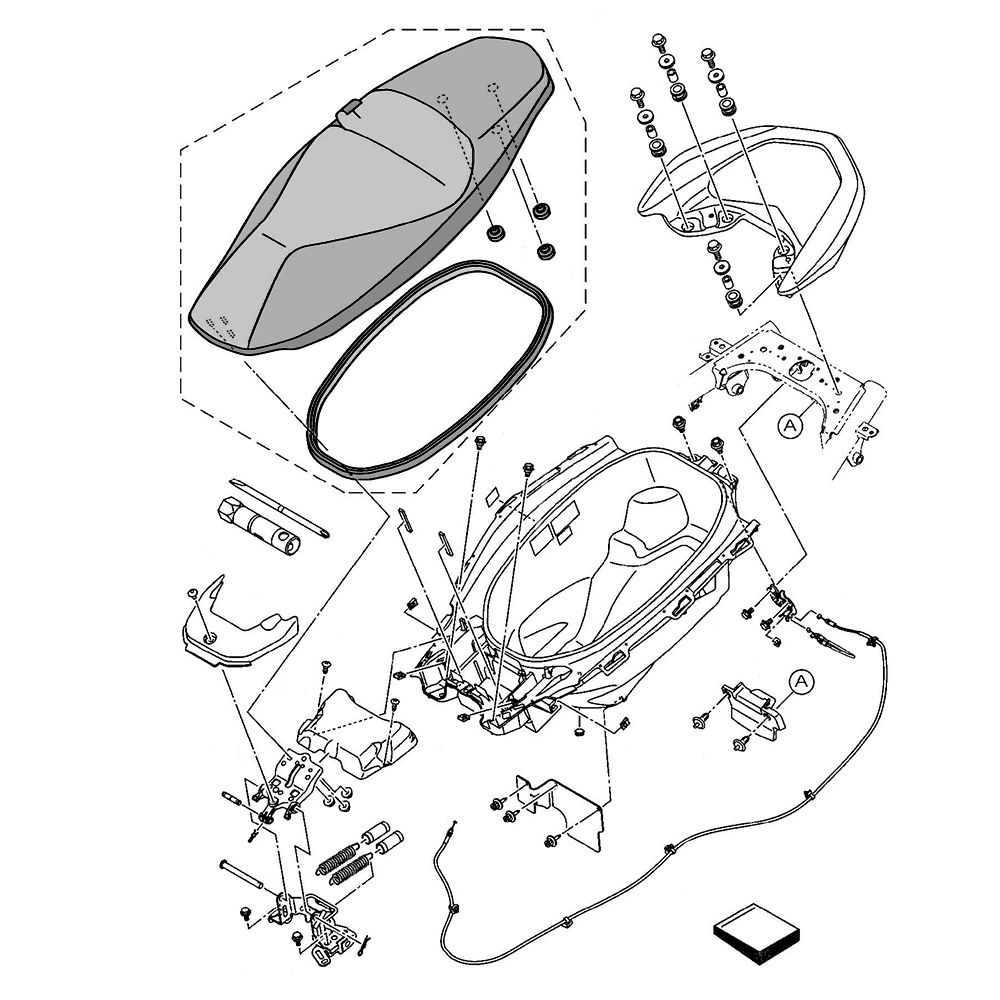 A

A