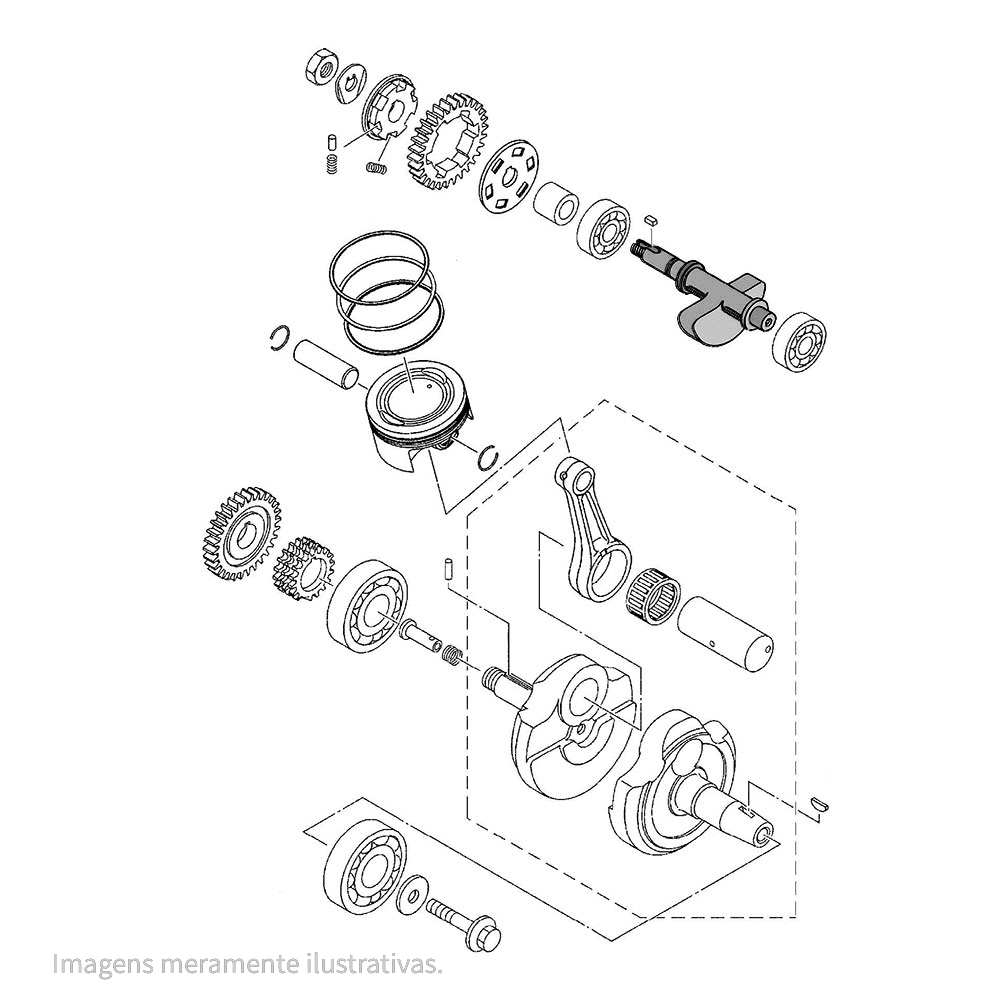 Imagens meramente ilustrativas.