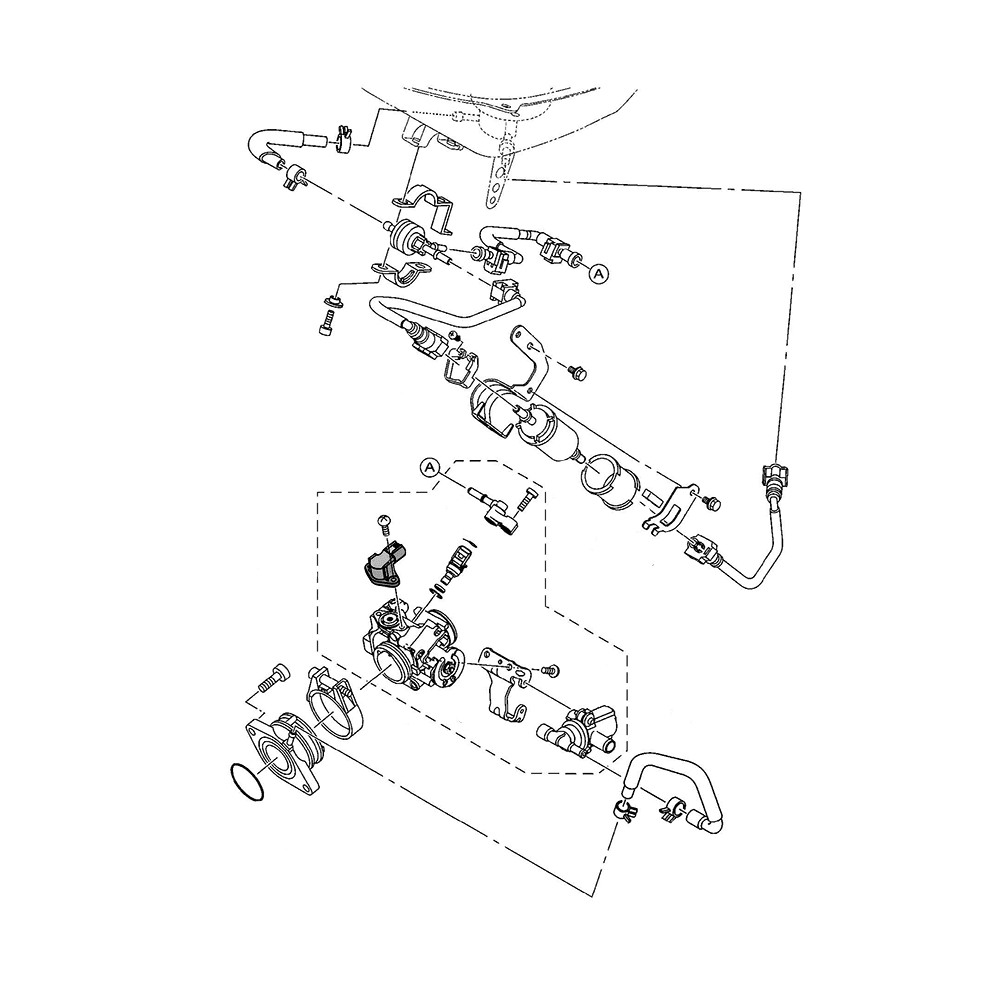 A

A