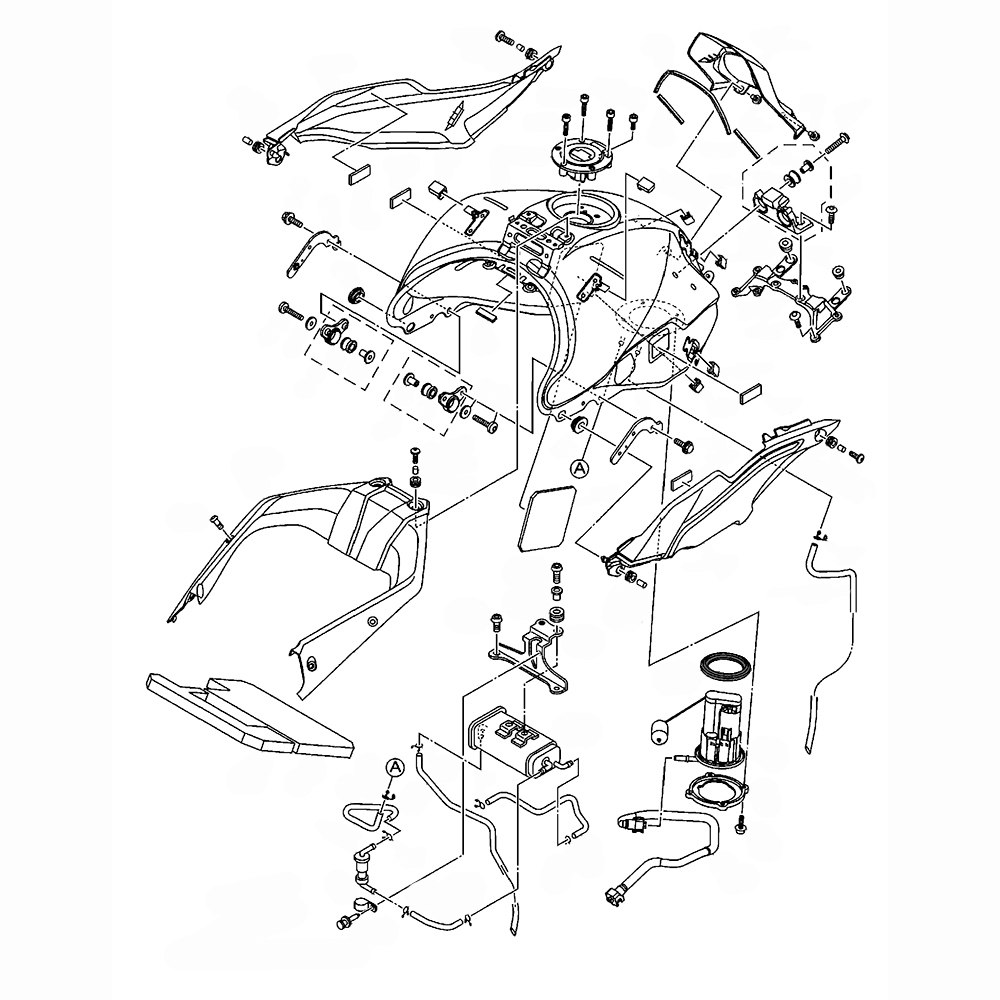 A

A