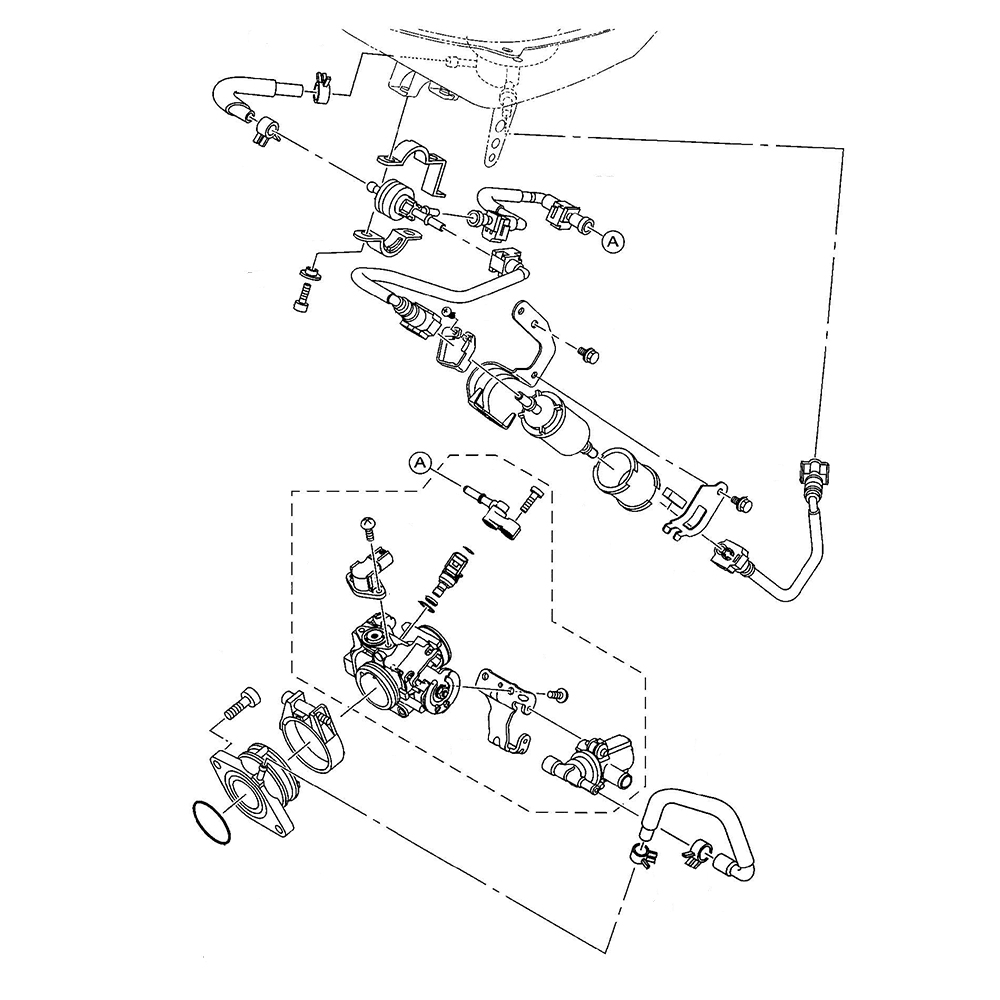 A

A