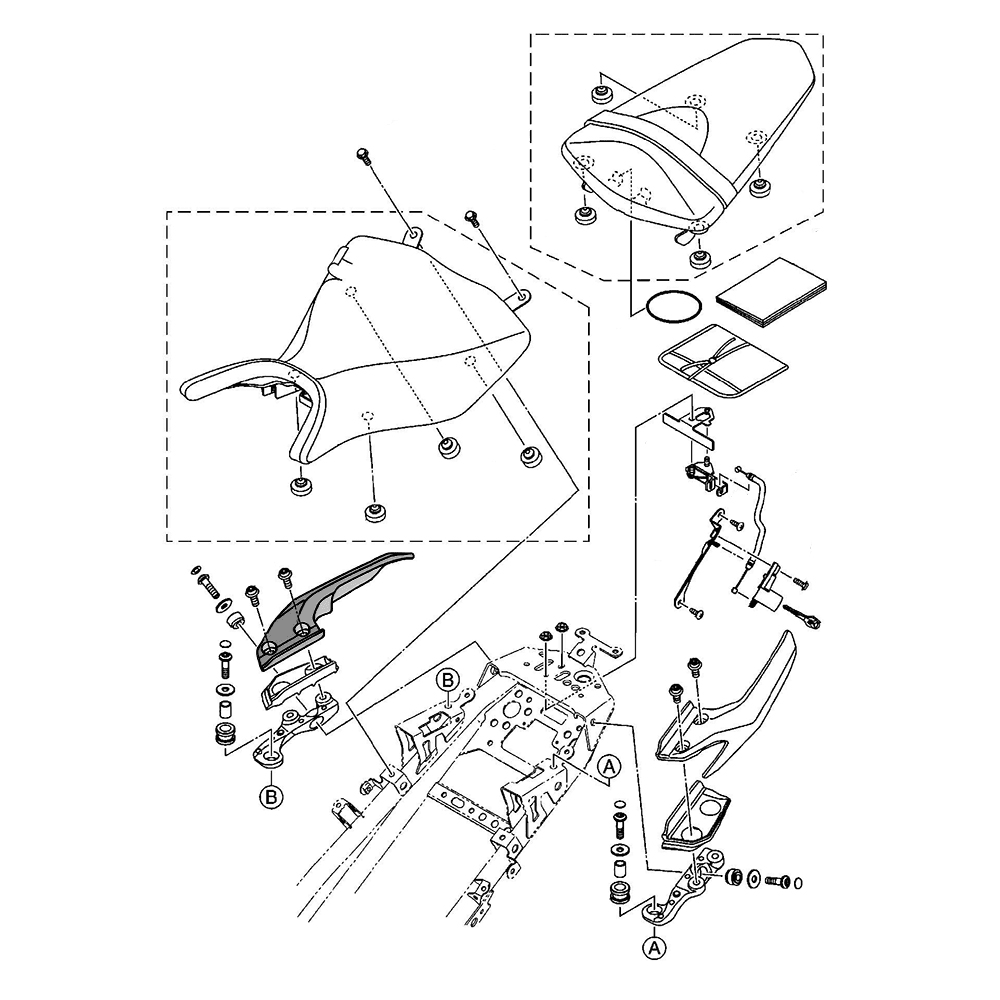 B
B
A
A