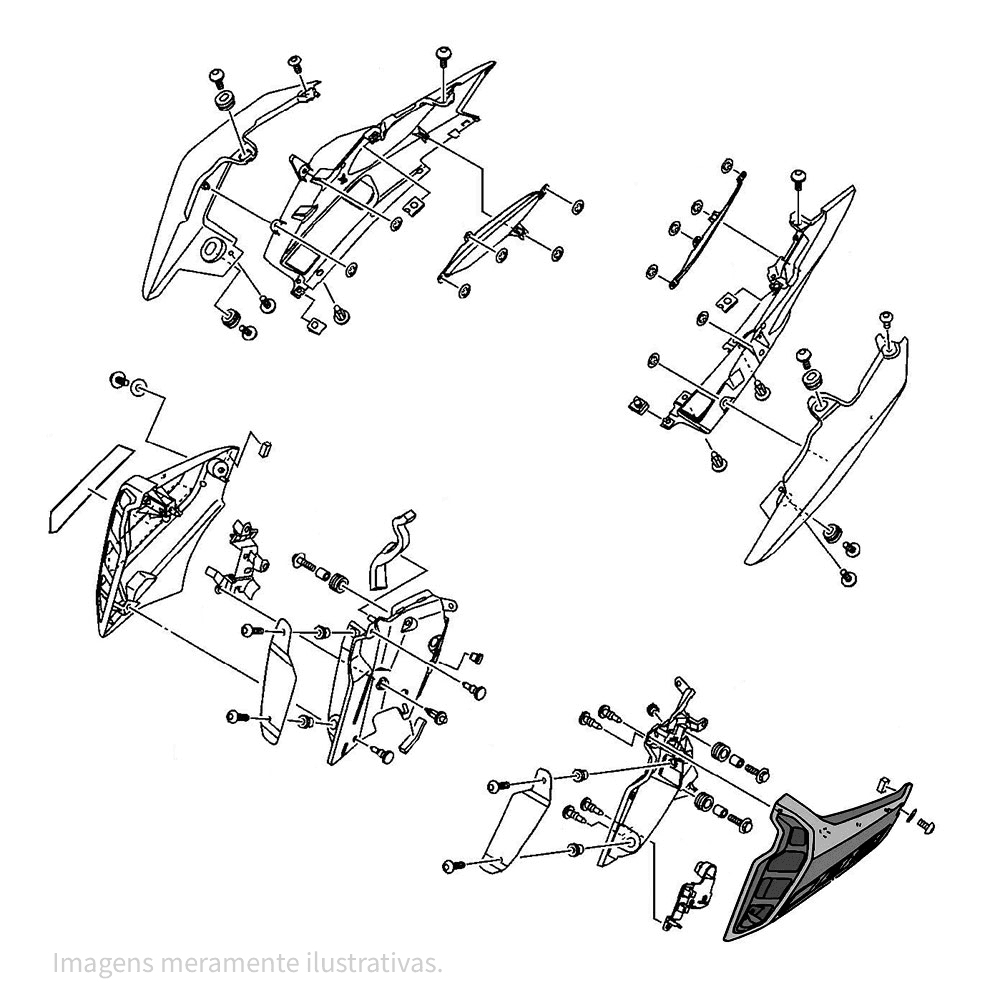 Imagens meramente ilustrativas.