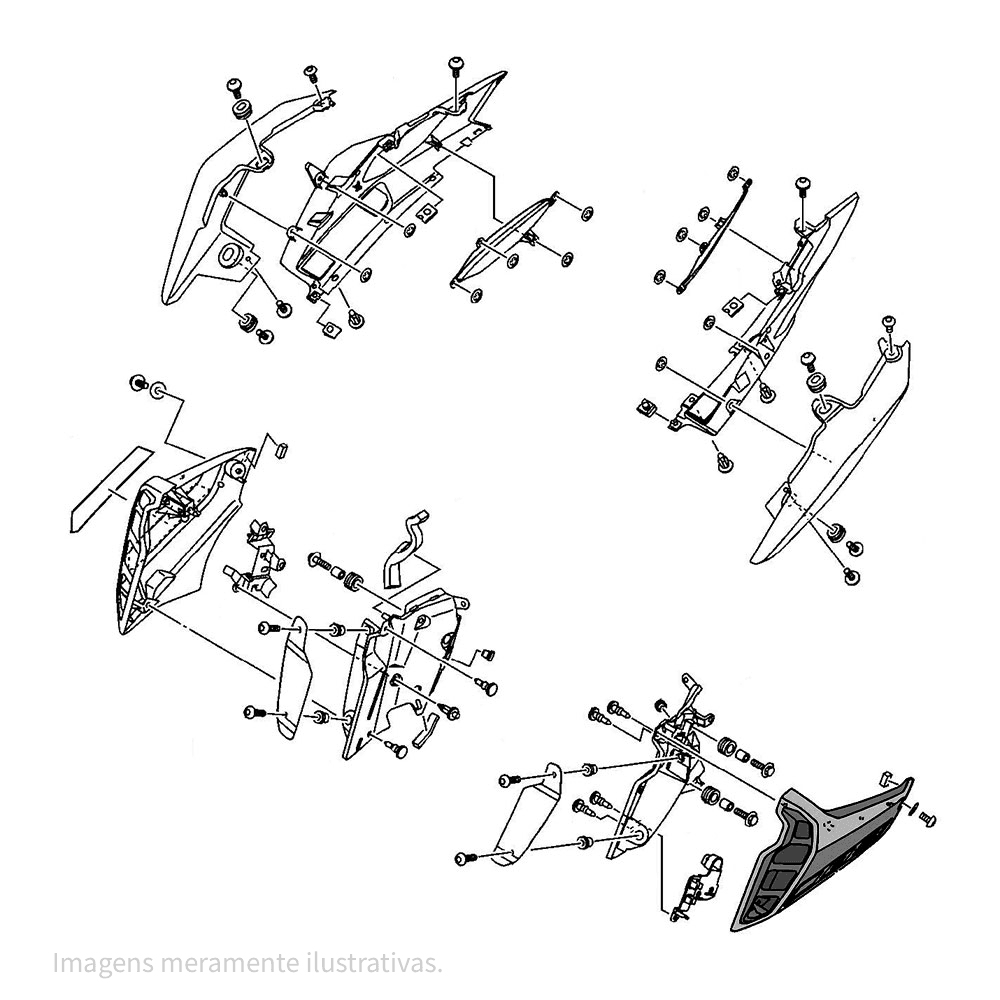 Imagens meramente ilustrativas.