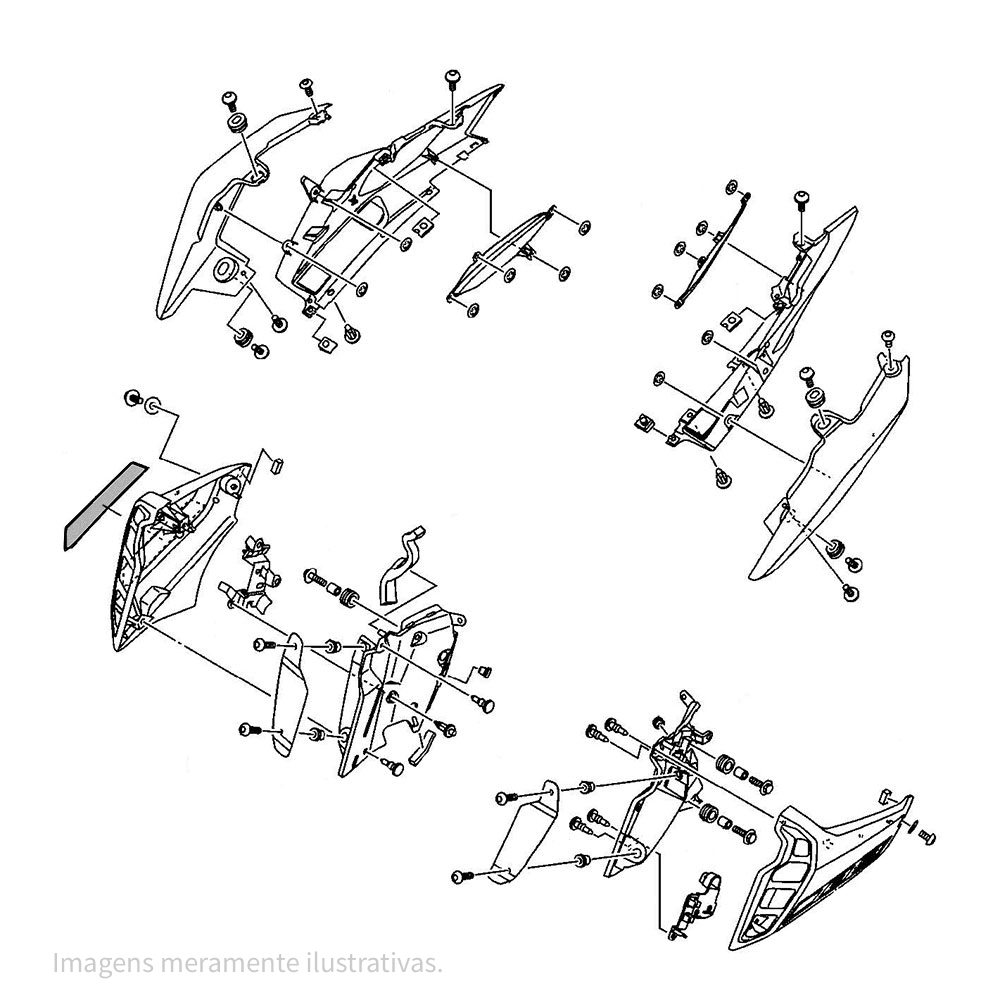 Imagens meramente ilustrativas.