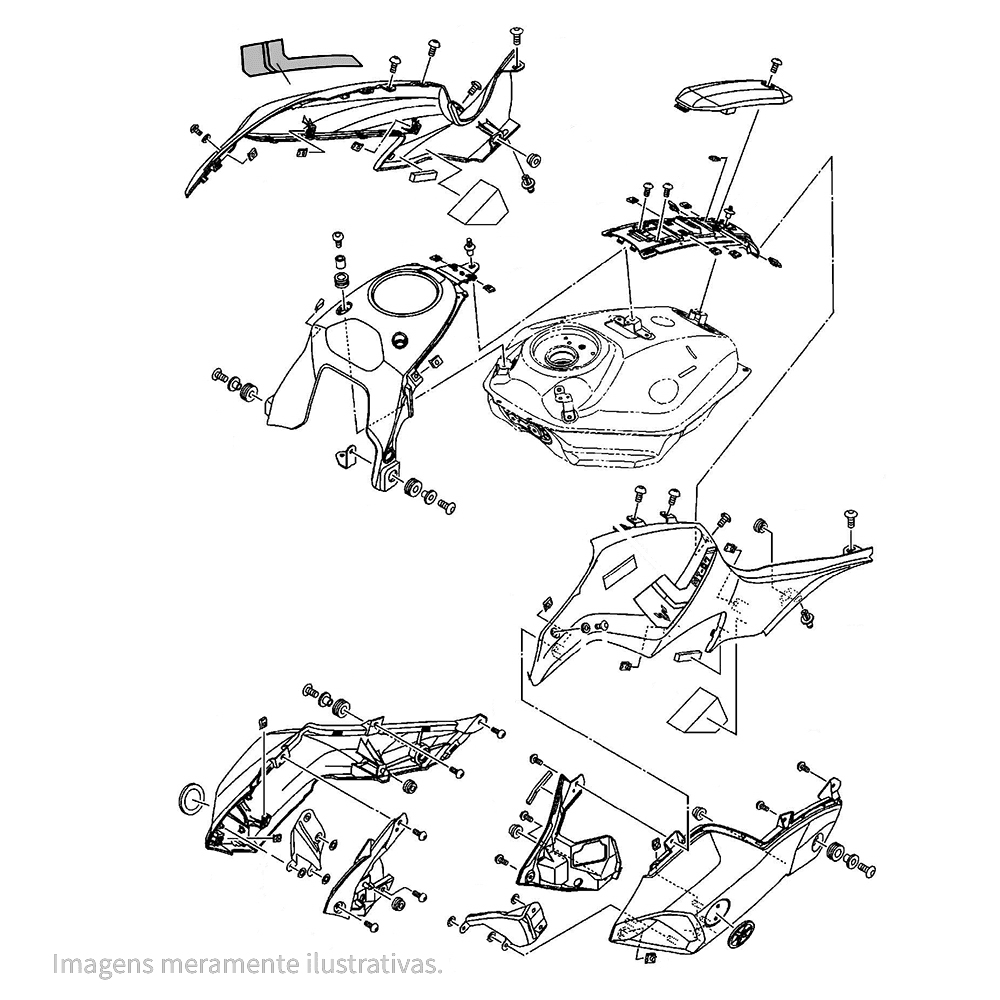 Imagens meramente ilustrativas.