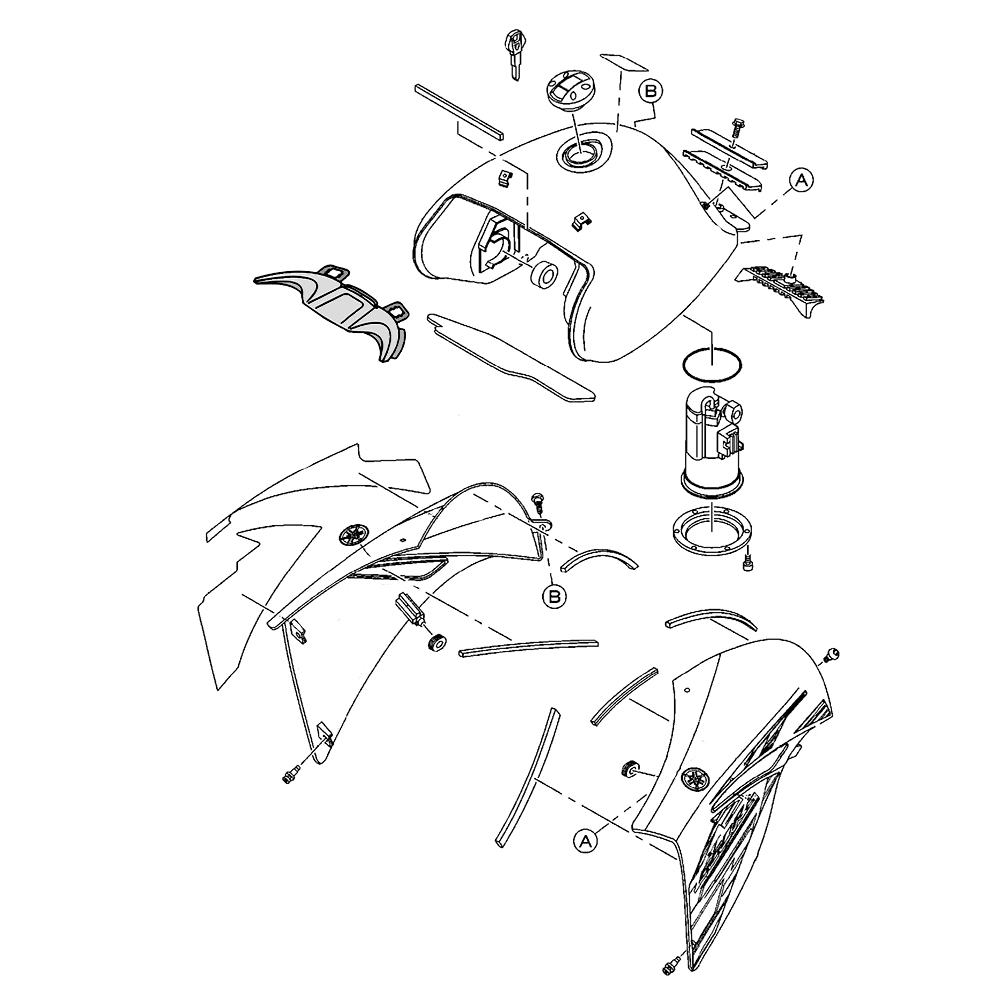 B
A
B
A