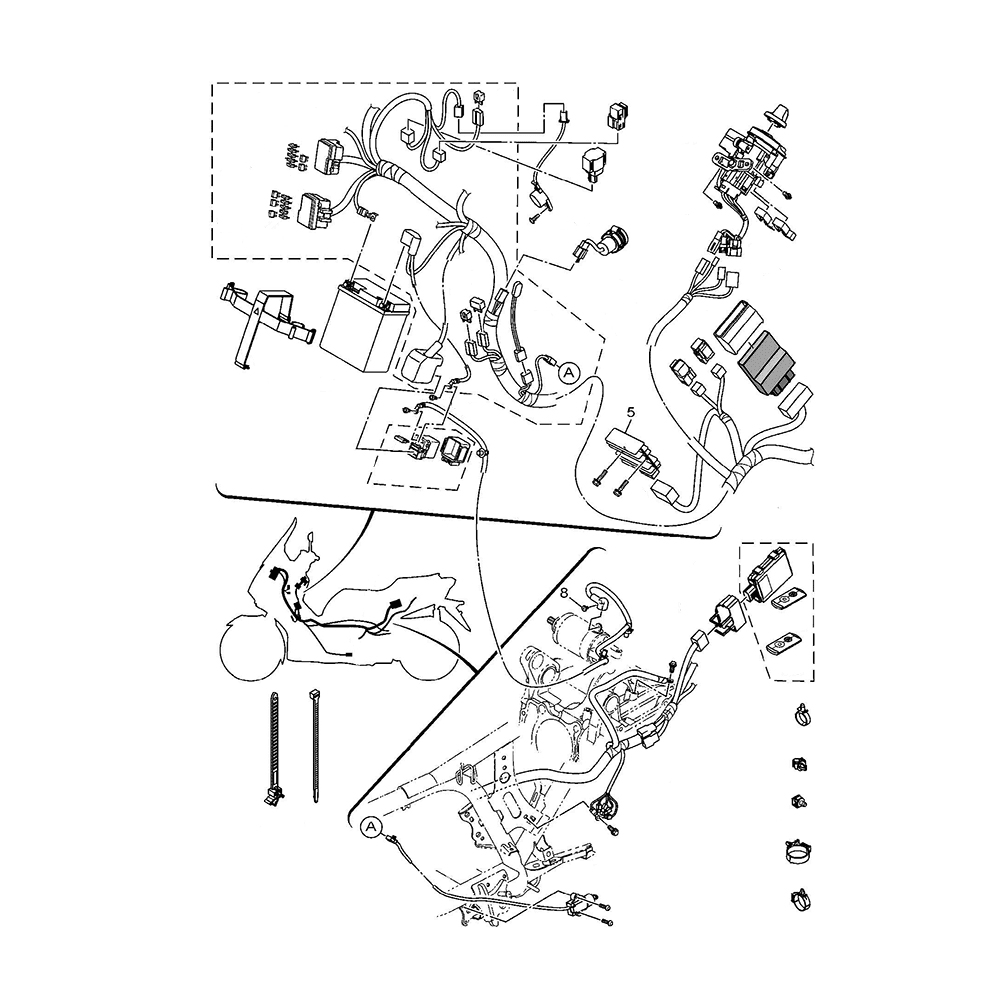 A
5
8
A