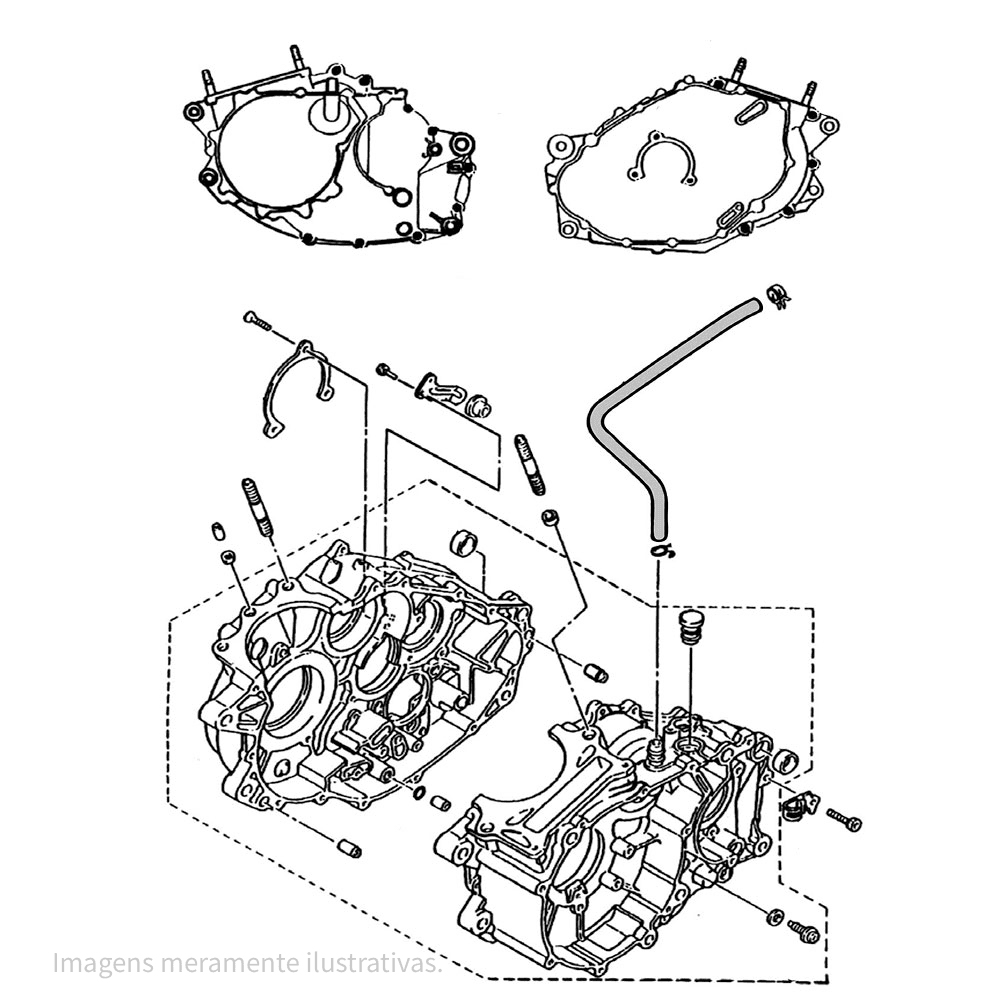 Imagens meramente ilustrativas.